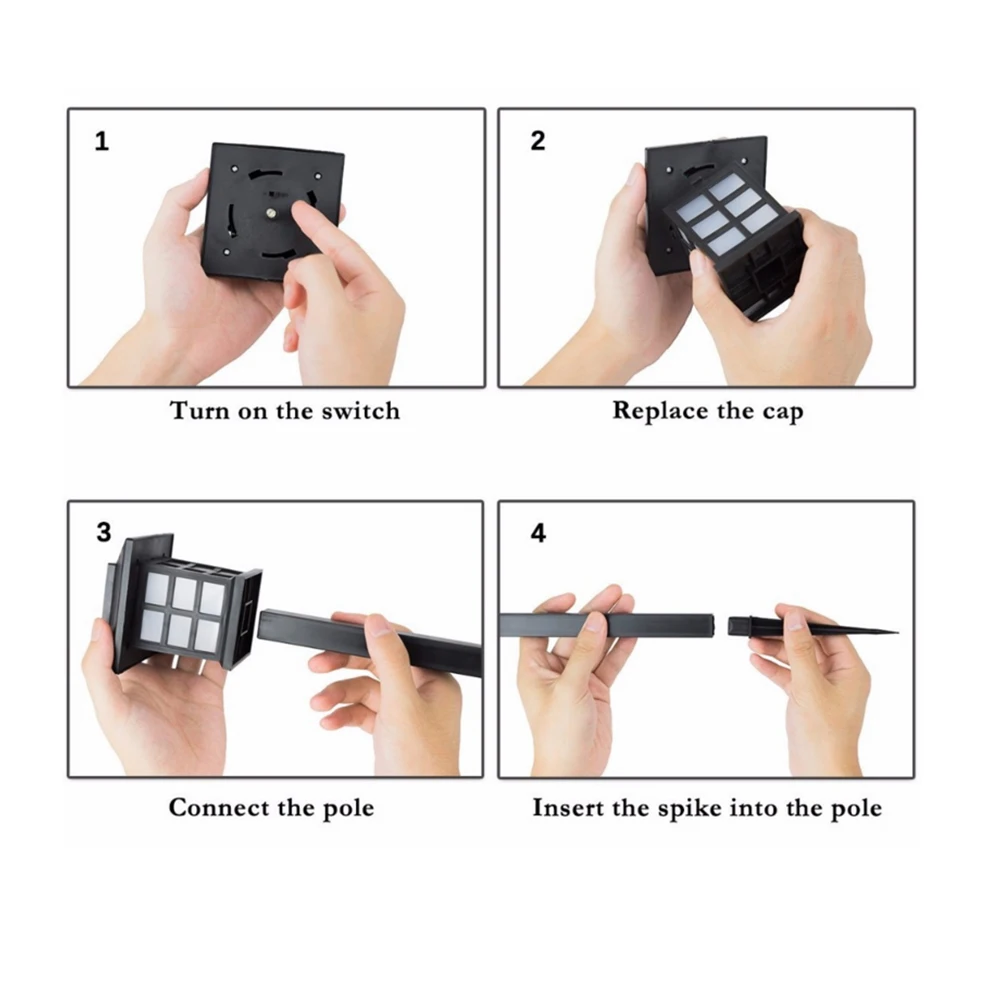 1

Turn on the switch

2

Replace the cap

3

Connect the pole

4

Insert the spike into the pole