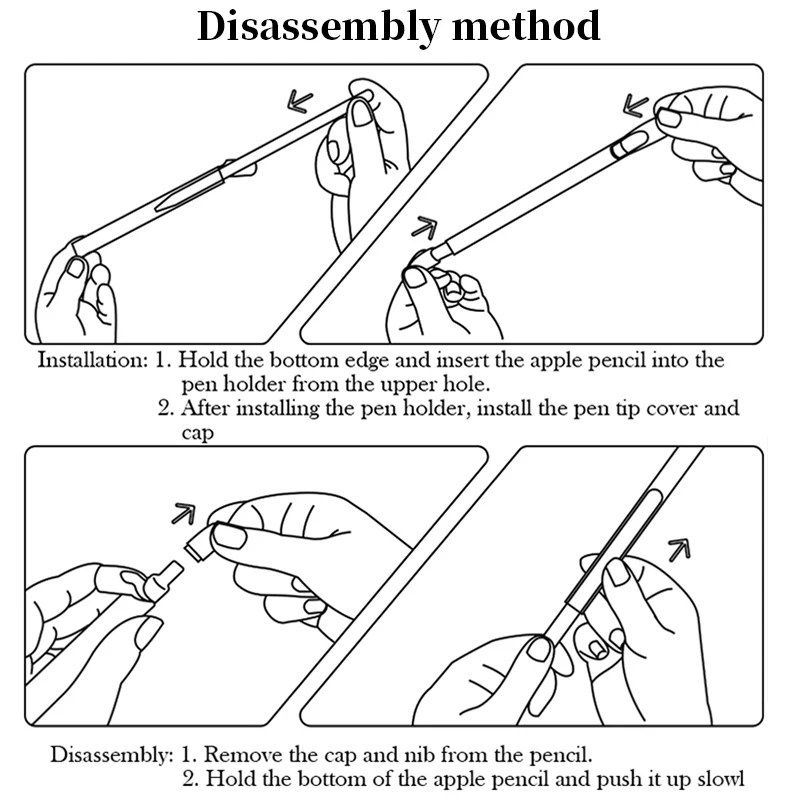 Disassembly method

Installation: 1. Hold the bottom edge and insert the apple pencil into the pen holder from the upper hole.
2. After installing the pen holder, install the pen tip cover and cap

Disassembly: 1. Remove the cap and nib from the pencil.
2. Hold the bottom of the apple pencil and push it up slowl