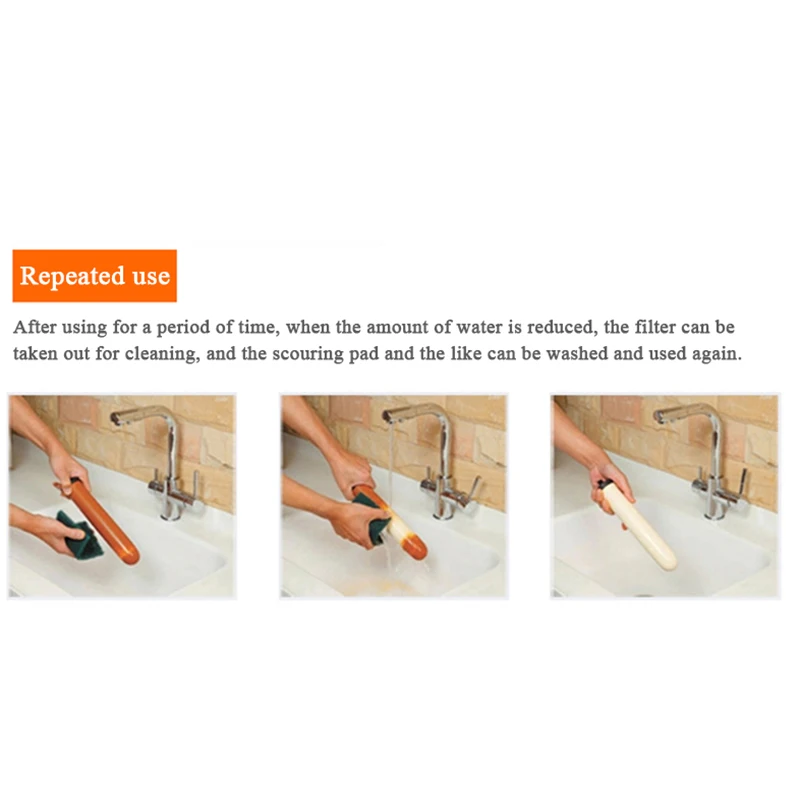 Repeated use

After using for a period of time, when the amount of water is reduced, the filter can be taken out for cleaning, and the scouring pad and the like can be washed and used again.