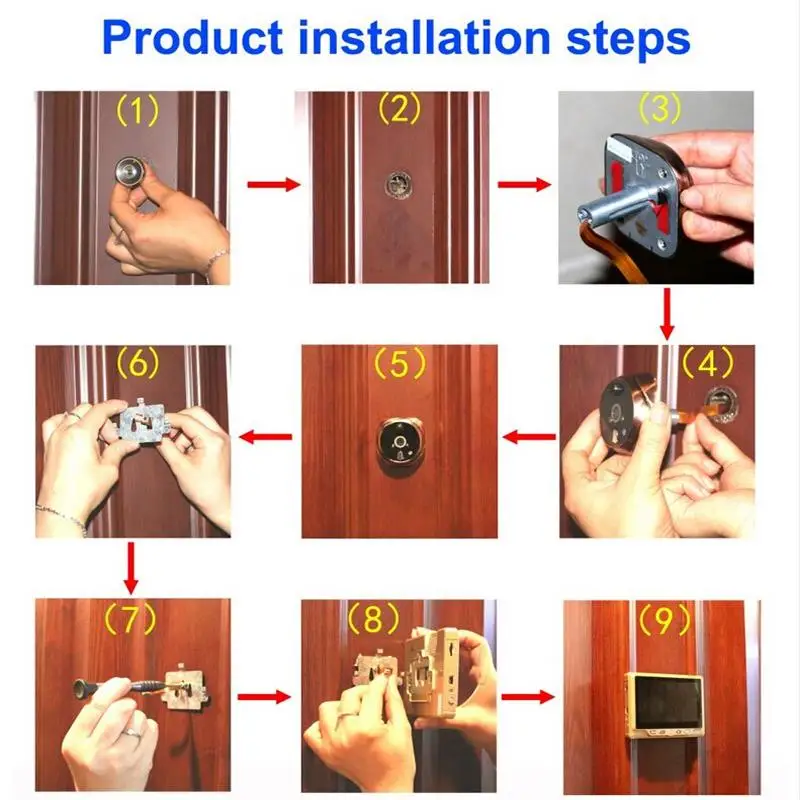 Product installation steps

(1)

(2)

(3)

(4)

(5)

(6)

(7)

(8)

(9)