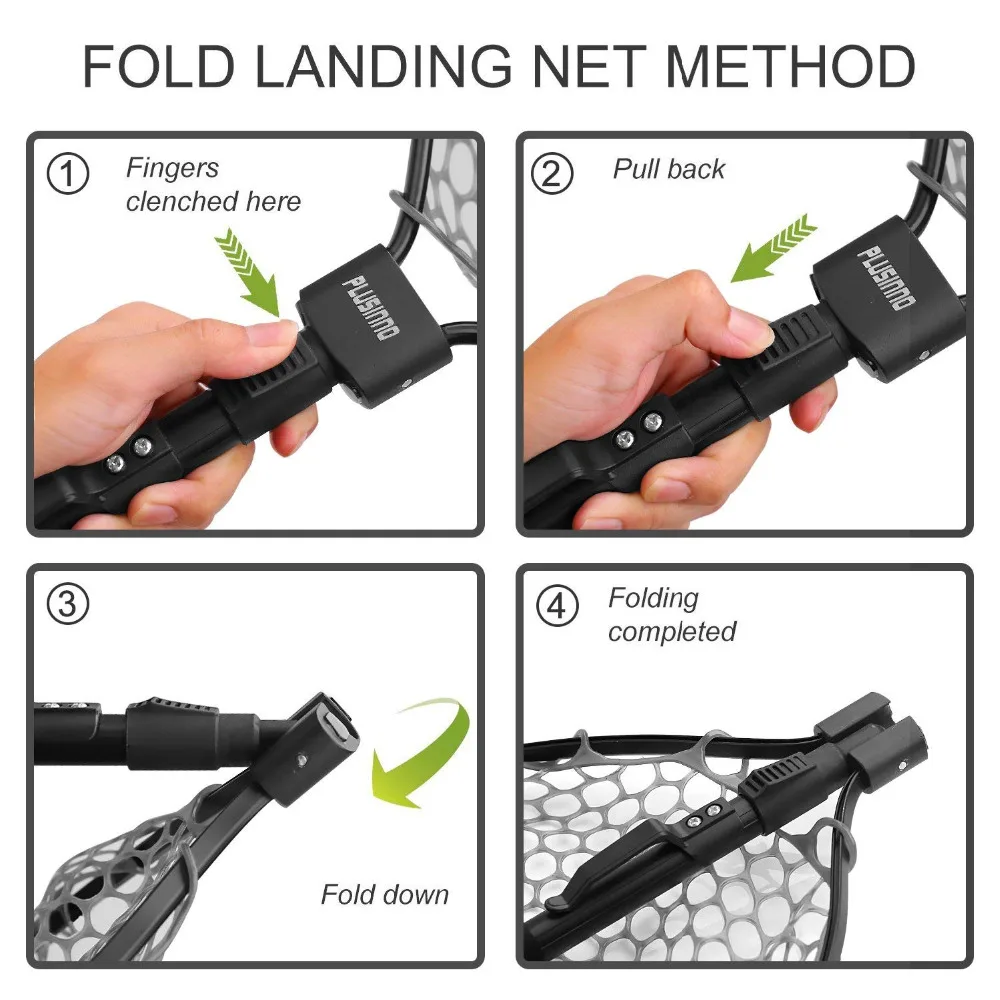 FOLD LANDING NET METHOD

① Fingers clenched here

PLUSINNO

② Pull back

PLUSINNO

③

Fold down

④ Folding completed