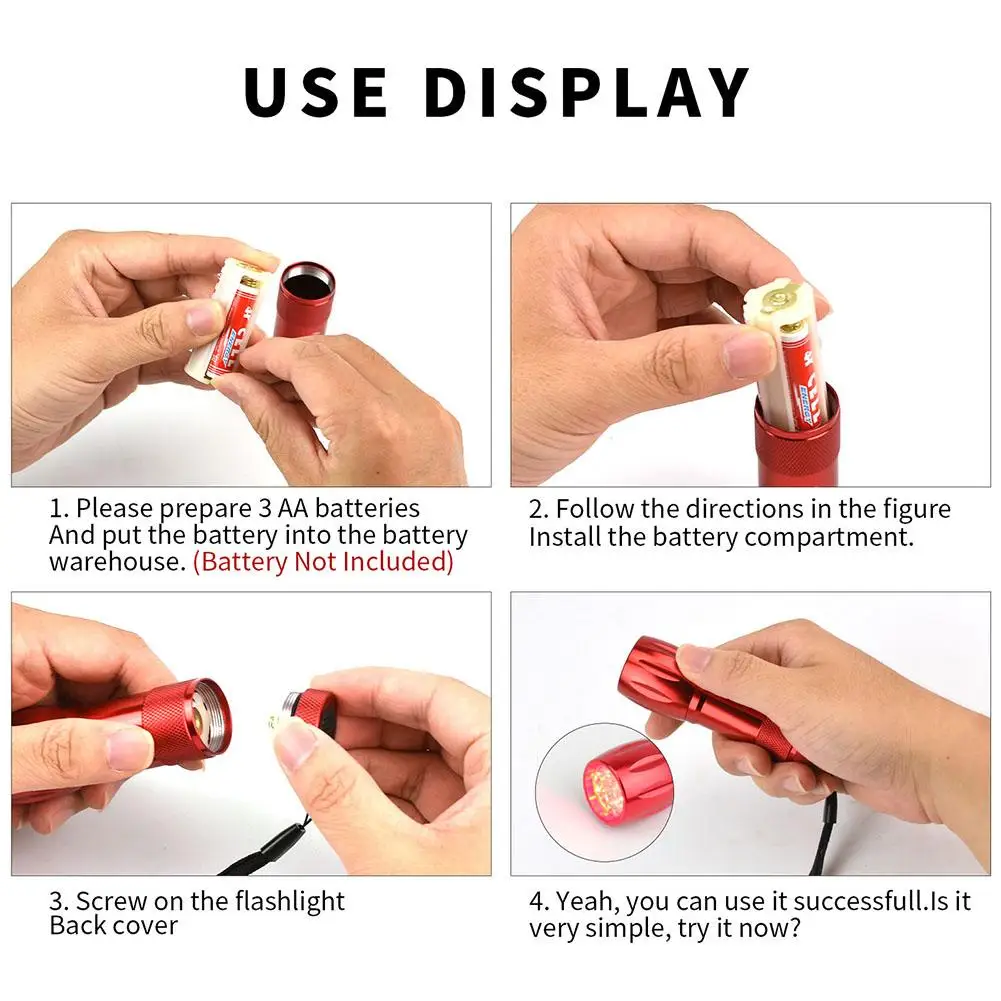 USE DISPLAY

1. Please prepare 3 AA batteries
And put the battery into the battery warehouse. (Battery Not Included)

2. Follow the directions in the figure
Install the battery compartment.

3. Screw on the flashlight
Back cover

4. Yeah, you can use it successfull.Is it very simple, try it now?