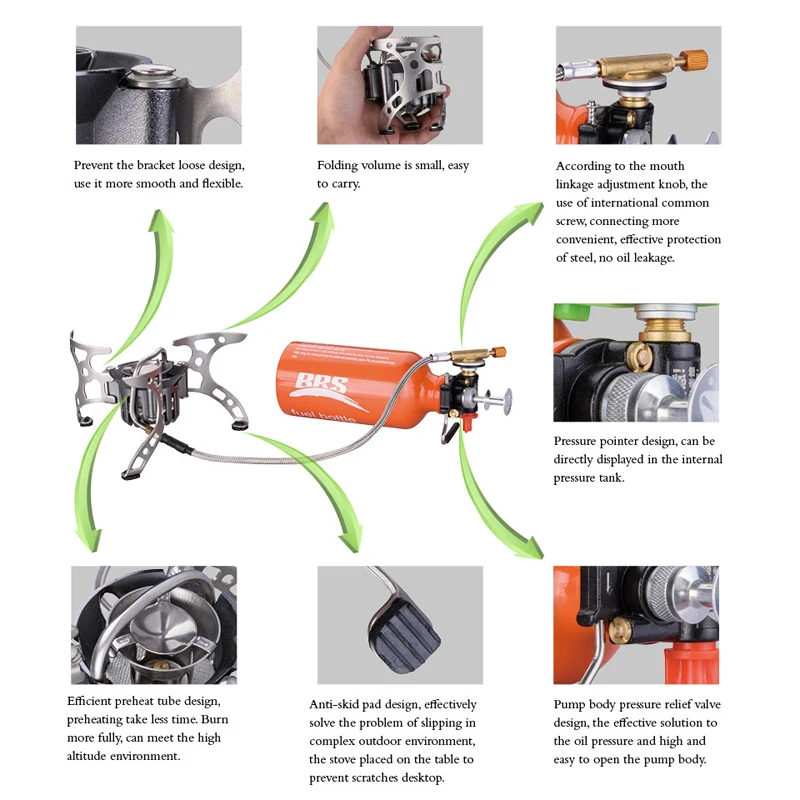 Prevent the bracket loose design, use it more smooth and flexible.

Folding volume is small, easy to carry.

According to the mouth linkage adjustment knob, the use of international common screw, connecting more convenient, effective protection of steel, no oil leakage.

BRS
fuel bottle

Pressure pointer design, can be directly displayed in the internal pressure tank.

Efficient preheat tube design, preheating take less time. Burn more fully, can meet the high altitude environment.

Anti-skid pad design, effectively solve the problem of slipping in complex outdoor environment, the stove placed on the table to prevent scratches desktop.

Pump body pressure relief valve design, the effective solution to the oil pressure and high and easy to open the pump body.