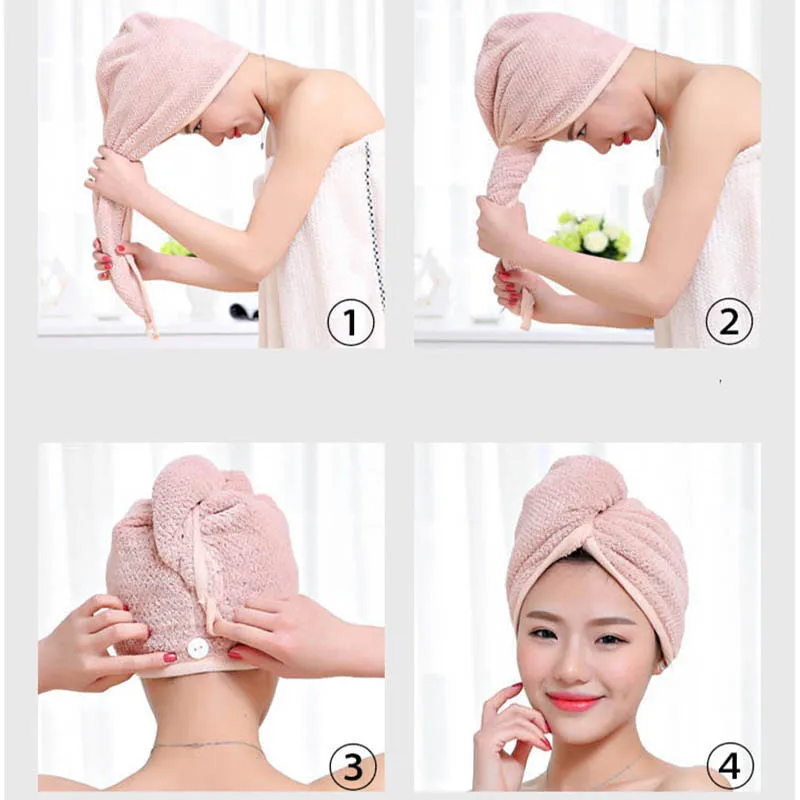 1

2

3

4