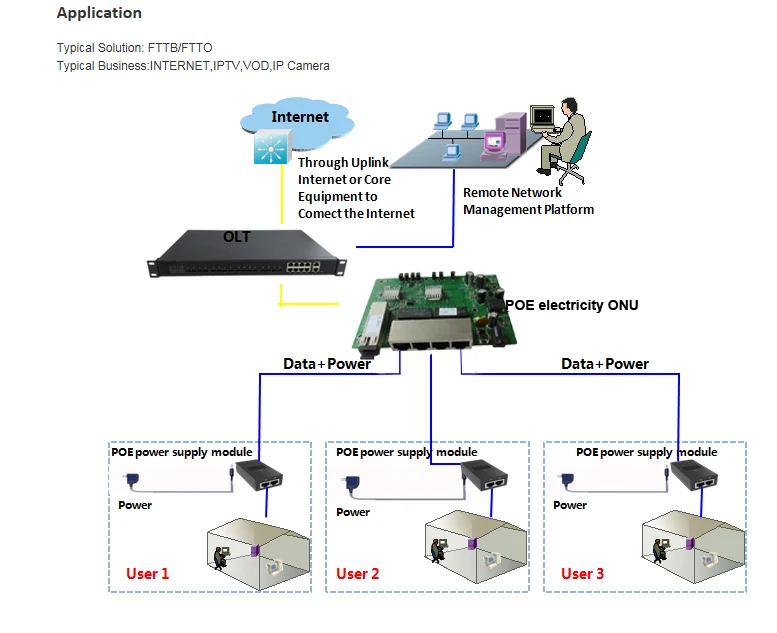 Application

Typical Solution: FTTB/FTTO
Typical Business:INTERNET,IPTV,VOD,IP Camera

Internet

Through Uplink Internet or Core Equipment to Comect the Internet

Remote Network Management Platform

OLT

POE electricity ONU

Data+Power

Data+Power

POE power supply module

Power

User 1

POE power supply module

Power

User 2

POE power supply module

Power

User 3