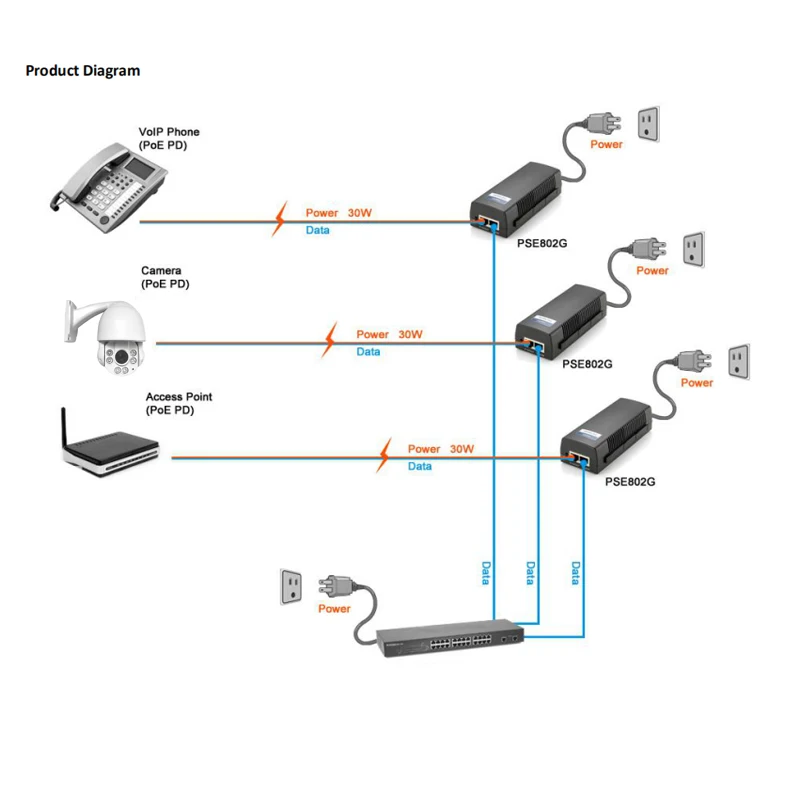 Product Diagram

VoIP Phone
(PoE PD)

Power

Power 30W
Data

PSE802G

Camera
(PoE PD)

Power

Power 30W
Data

PSE802G

Access Point
(PoE PD)

Power

Power 30W
Data

PSE802G

Data

Data

Data

Power