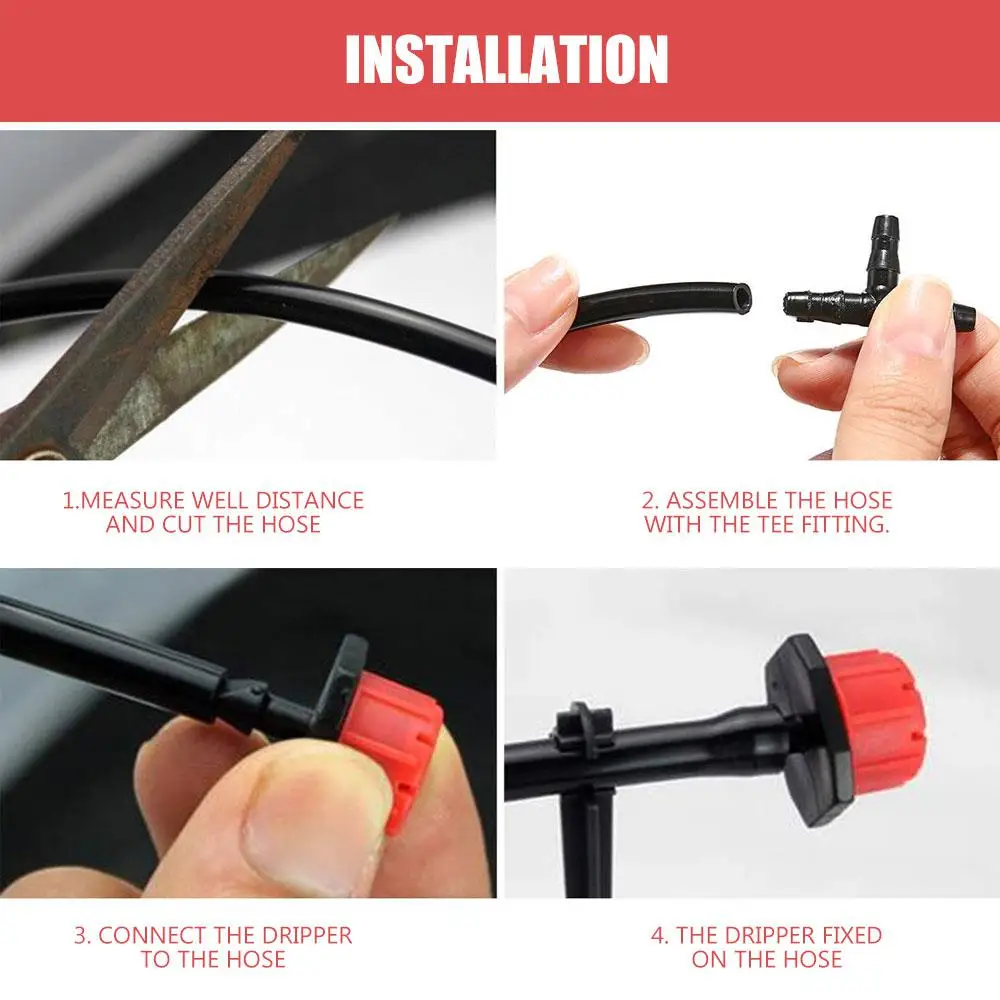 INSTALLATION

1.MEASURE WELL DISTANCE AND CUT THE HOSE

2. ASSEMBLE THE HOSE WITH THE TEE FITTING.

3. CONNECT THE DRIPPER TO THE HOSE

4. THE DRIPPER FIXED ON THE HOSE