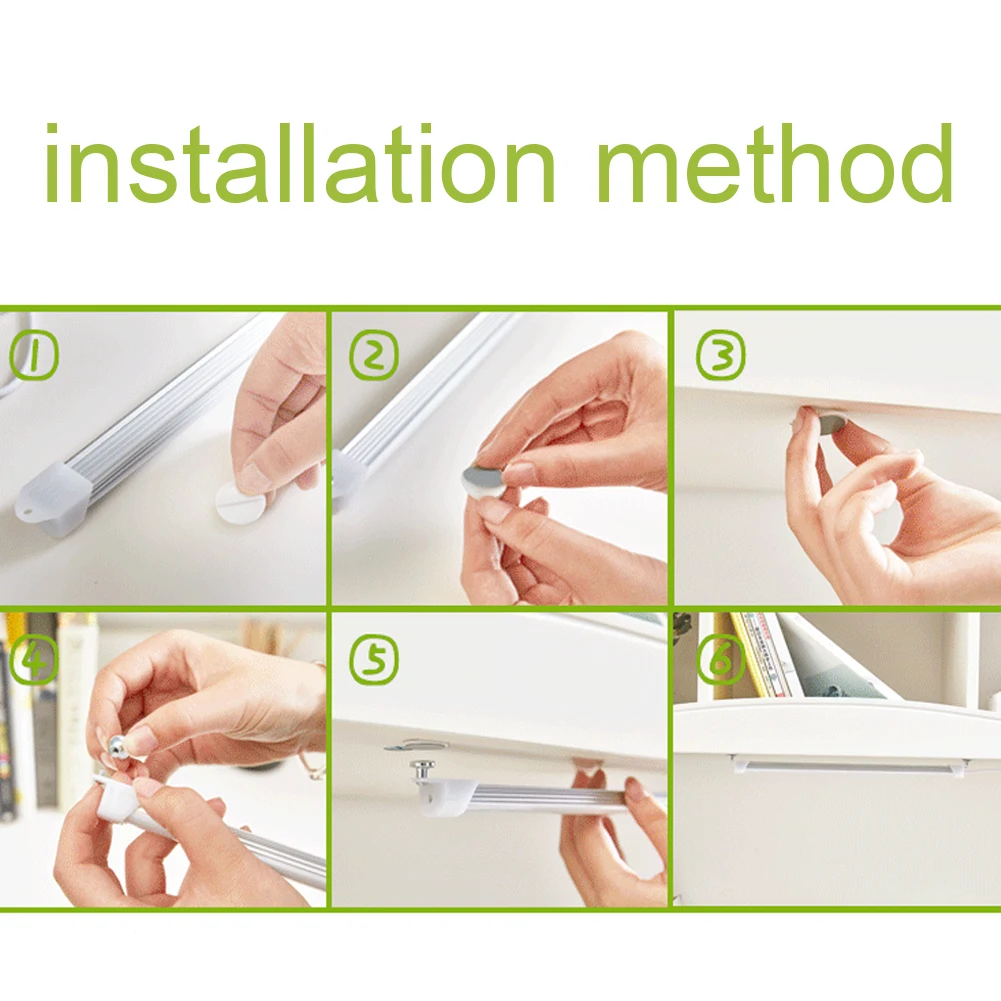 installation method

1

2

3

4

5

6