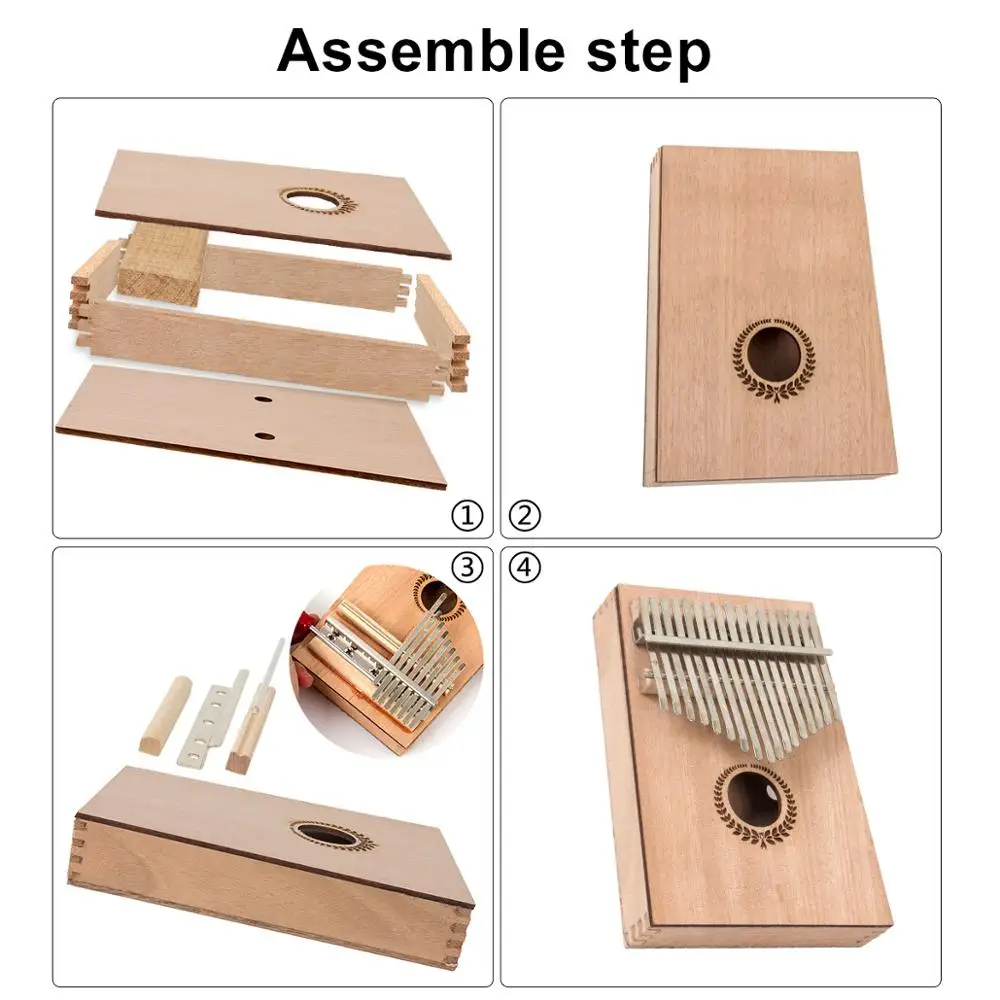 Assemble step

①

②

③

④