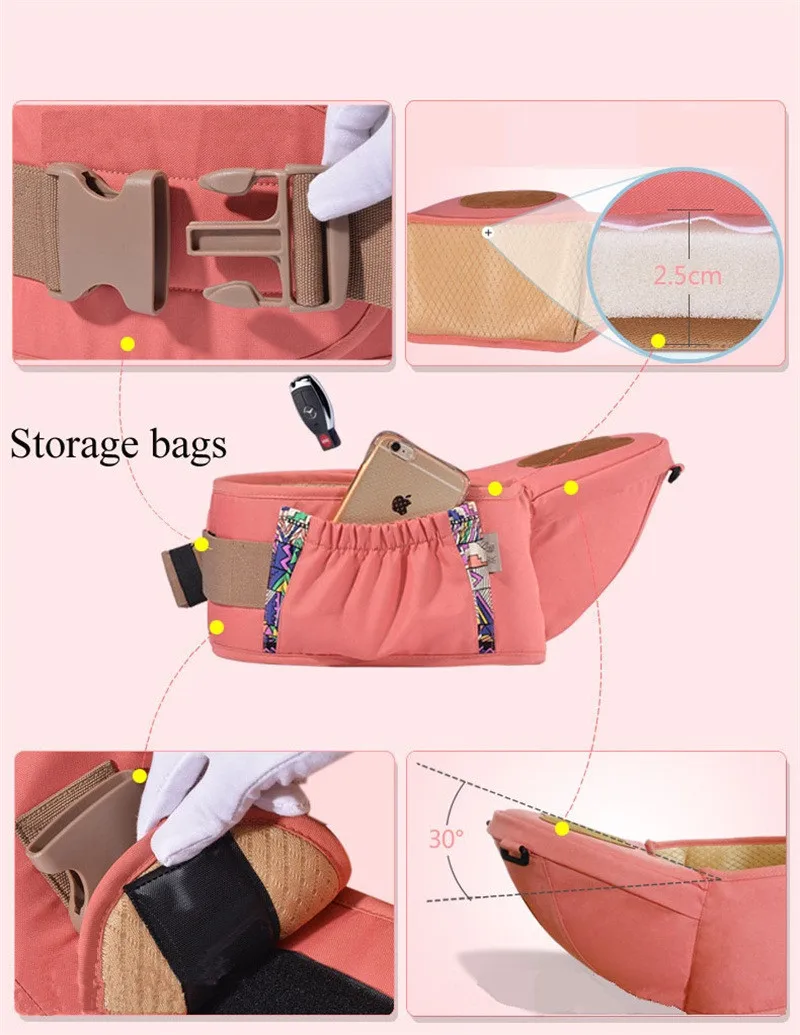 2.5cm

Storage bags

30°