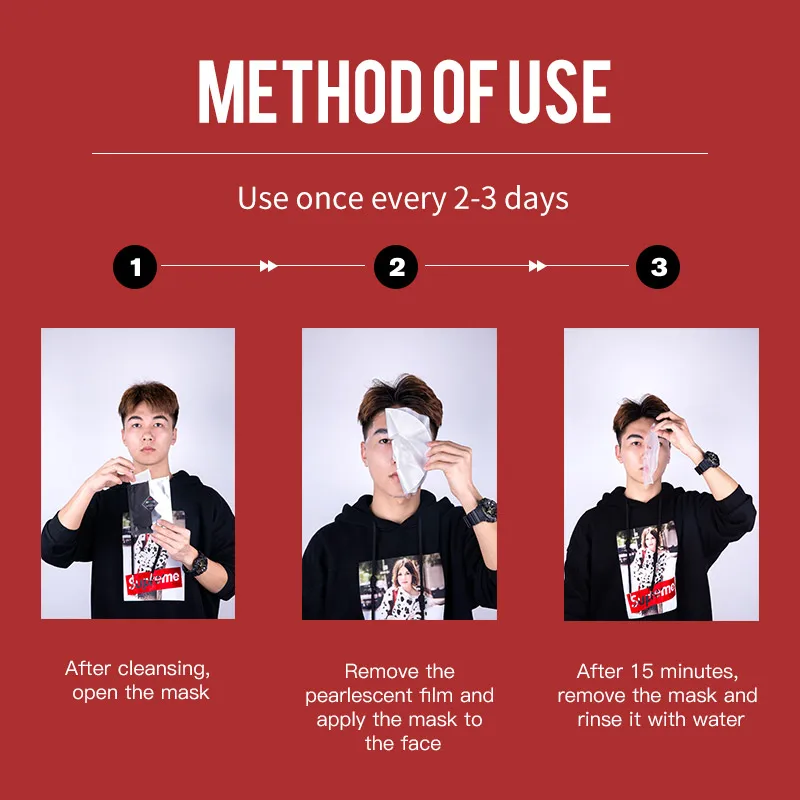 METHOD OF USE

Use once every 2-3 days

1

2

3

Supreme

Supreme

After cleansing, open the mask

Remove the pearlescent film and apply the mask to the face

After 15 minutes, remove the mask and rinse it with water