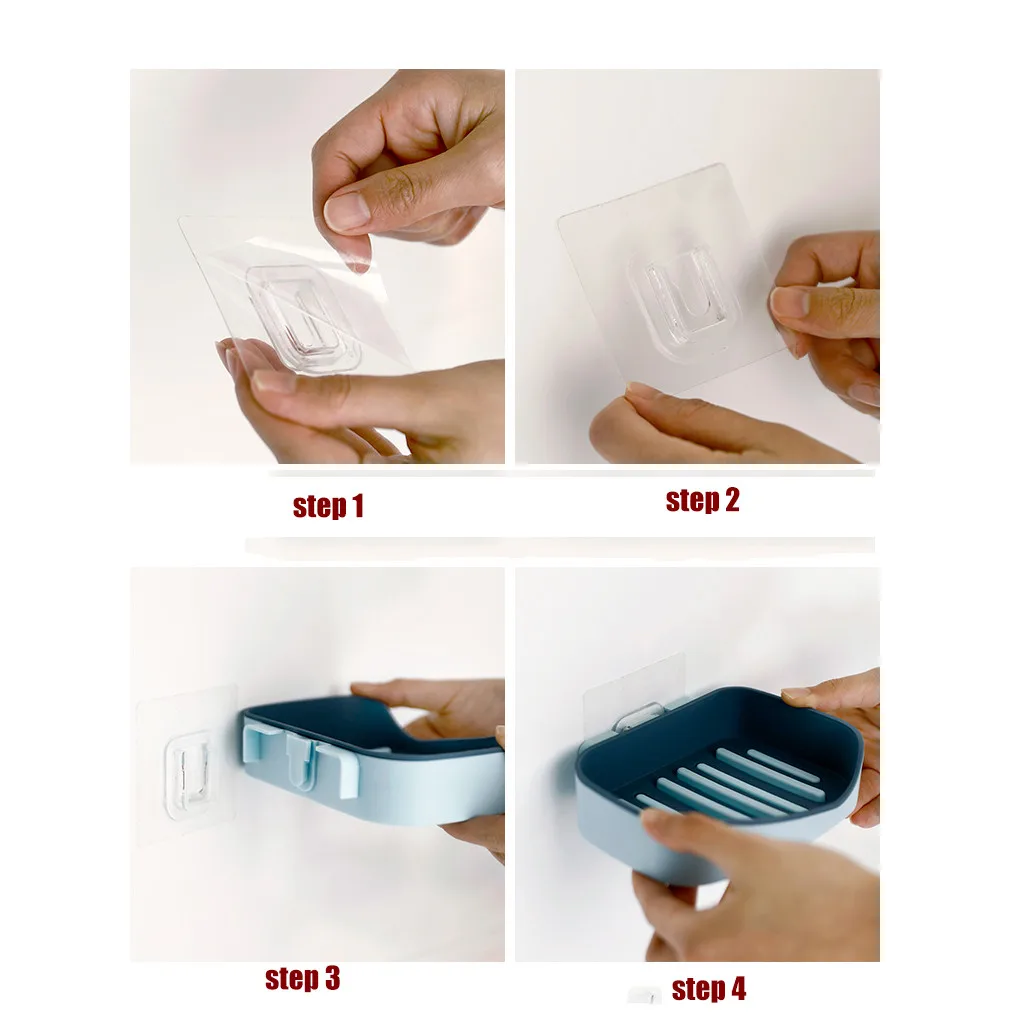 step 1

step 2

step 3

step 4