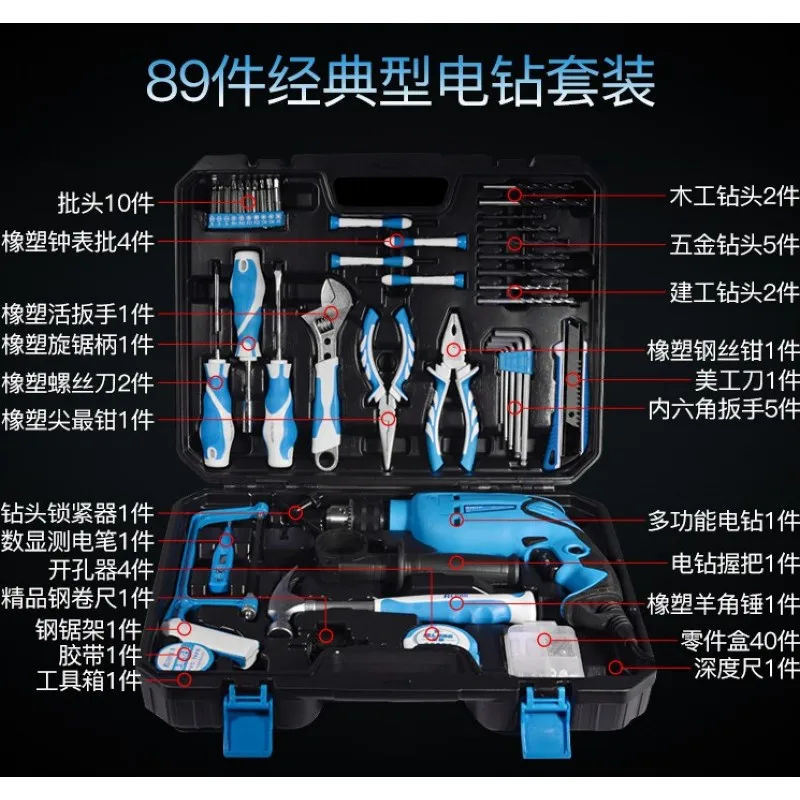 89件经典型电钻套装

批头10件
橡塑钟表批4件
橡塑活扳手1件
橡塑旋锯柄1件
橡塑螺丝刀2件
橡塑尖最钳1件
钻头锁紧器1件
数显测电笔1件
开孔器4件
精品钢卷尺1件
钢锯架1件
胶带1件
工具箱1件

木工钻头2件
五金钻头5件
建工钻头2件
橡塑钢丝钳1件
美工刀1件
内六角扳手5件
多功能电钻1件
电钻握把1件
橡塑羊角锤1件
零件盒40件
深度尺1件