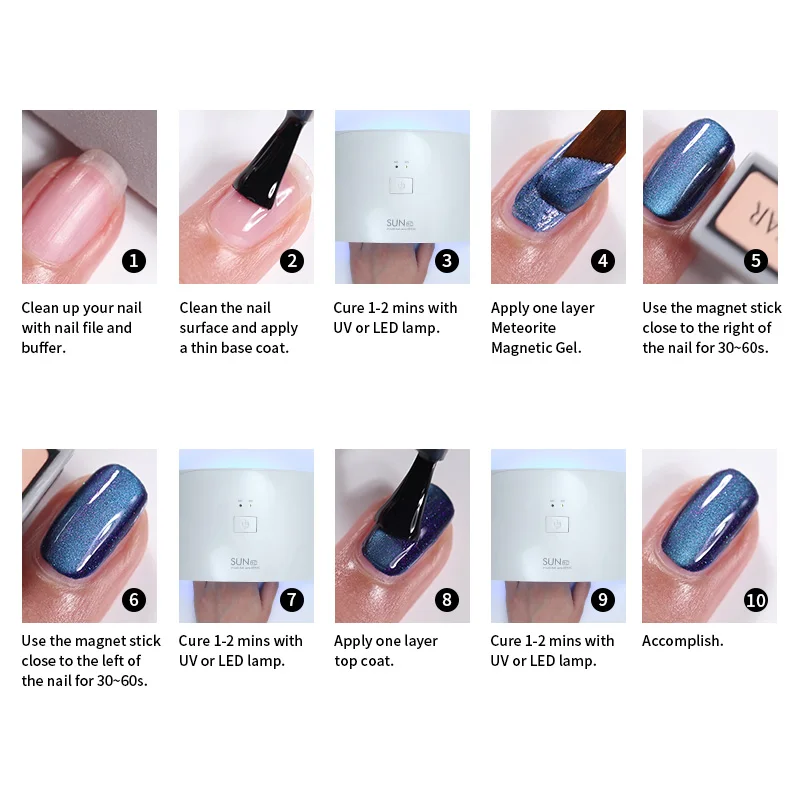 1
Clean up your nail with nail file and buffer.

2
Clean the nail surface and apply a thin base coat.

SUN
3
Cure 1-2 mins with UV or LED lamp.

4
Apply one layer Meteorite Magnetic Gel.

5
Use the magnet stick close to the right of the nail for 30~60s.

6
Use the magnet stick close to the left of the nail for 30~60s.

SUN
7
Cure 1-2 mins with UV or LED lamp.

8
Apply one layer top coat.

SUN
9
Cure 1-2 mins with UV or LED lamp.

10
Accomplish.