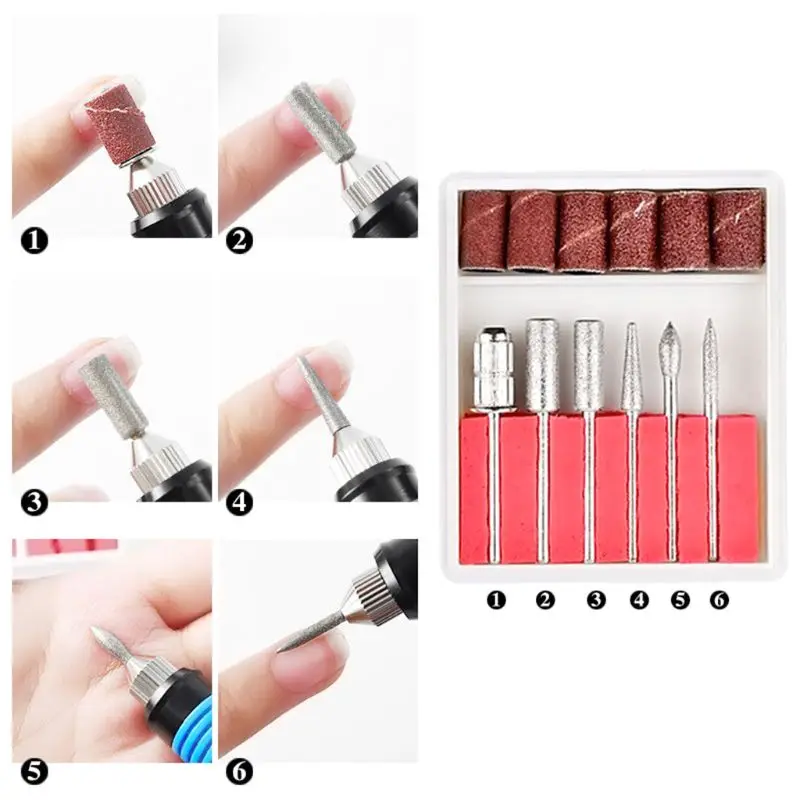 1
2
3
4
5
6

1 2 3 4 5 6