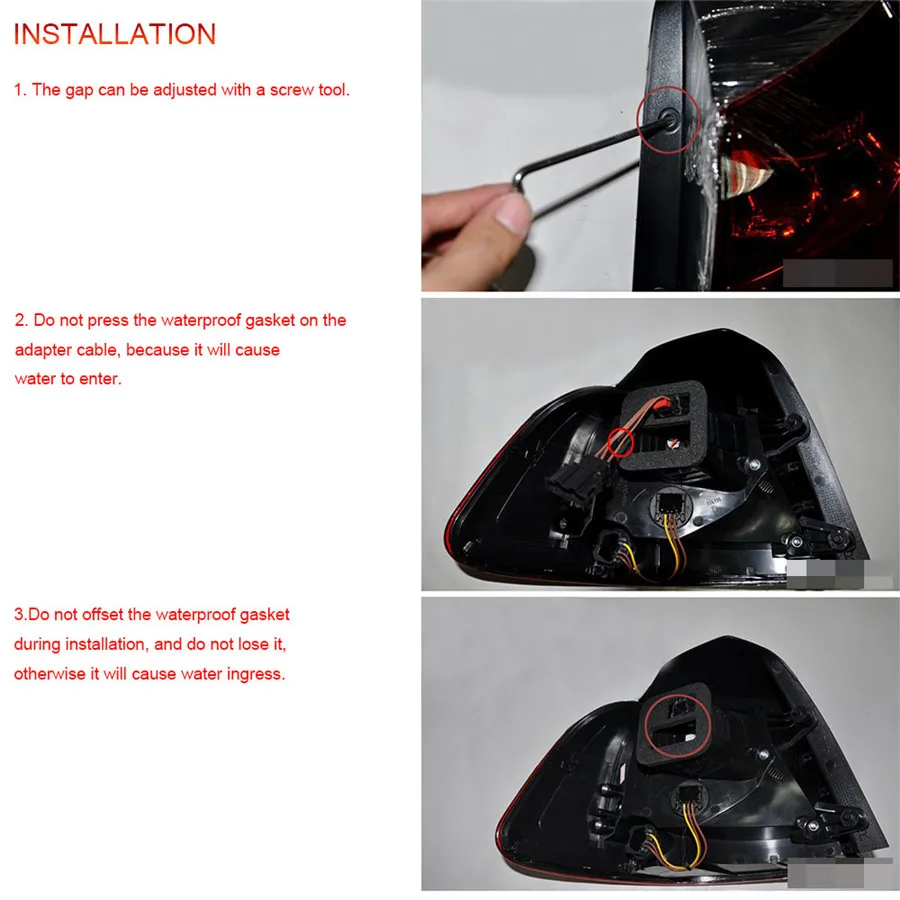 INSTALLATION

1. The gap can be adjusted with a screw tool.

2. Do not press the waterproof gasket on the adapter cable, because it will cause water to enter.

3.Do not offset the waterproof gasket during installation, and do not lose it, otherwise it will cause water ingress.