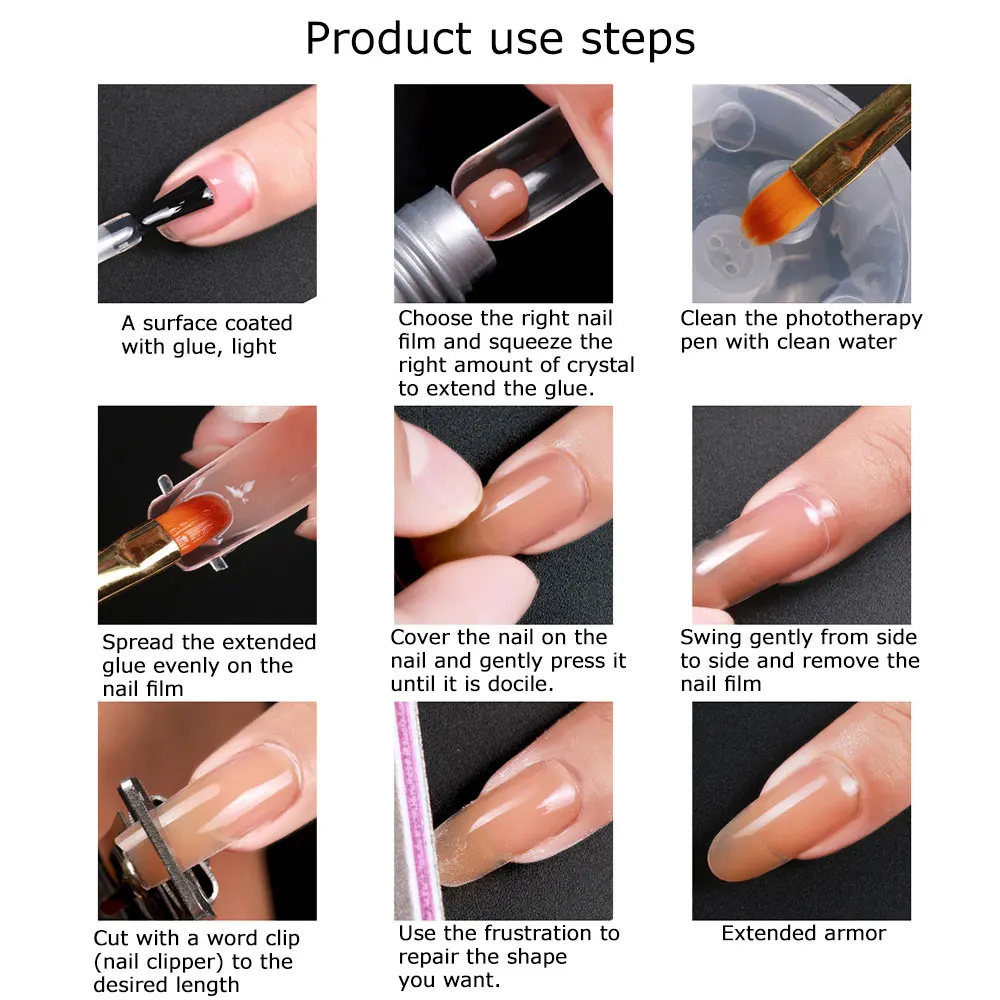 Product use steps

A surface coated with glue, light

Choose the right nail film and squeeze the right amount of crystal to extend the glue.

Clean the phototherapy pen with clean water

Spread the extended glue evenly on the nail film

Cover the nail on the nail and gently press it until it is docile.

Swing gently from side to side and remove the nail film

Cut with a word clip (nail clipper) to the desired length

Use the frustration to repair the shape you want.

Extended armor