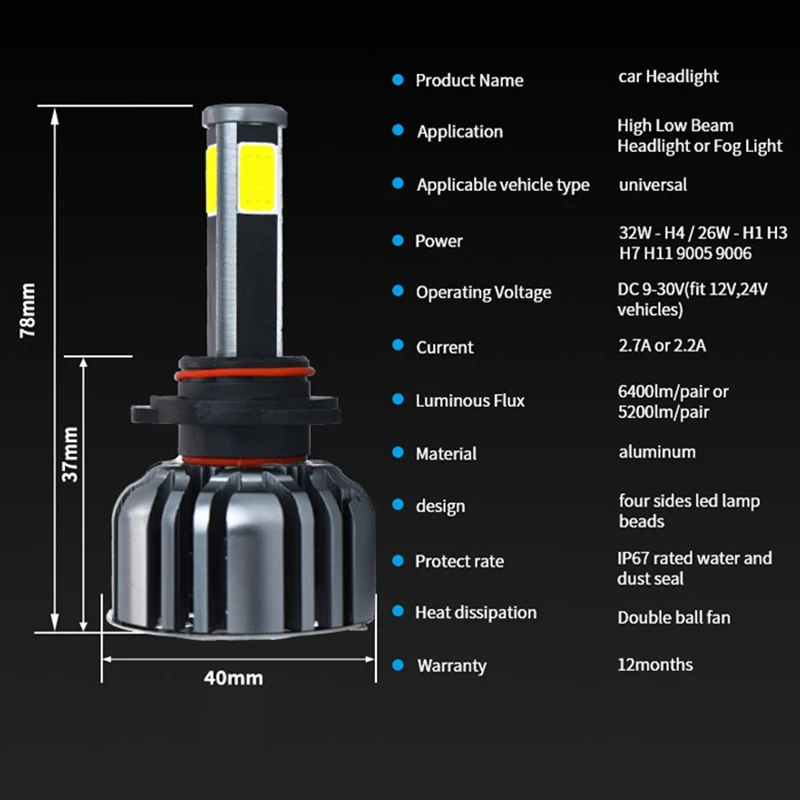 78mm

37mm

40mm

| | |
|---|---|
| Product Name | car Headlight |
| Application | High Low Beam Headlight or Fog Light |
| Applicable vehicle type | universal |
| Power | 32W - H4 / 26W - H1 H3 H7 H11 9005 9006 |
| Operating Voltage | DC 9-30V(fit 12V,24V vehicles) |
| Current | 2.7A or 2.2A |
| Luminous Flux | 6400lm/pair or 5200lm/pair |
| Material | aluminum |
| design | four sides led lamp beads |
| Protect rate | IP67 rated water and dust seal |
| Heat dissipation | Double ball fan |
| Warranty | 12months |