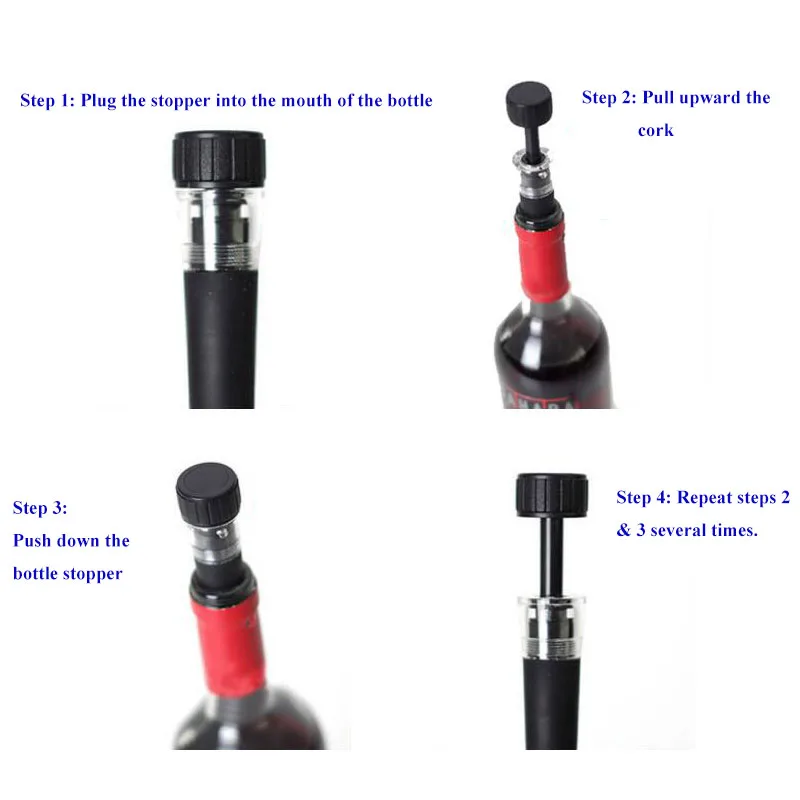 Step 1: Plug the stopper into the mouth of the bottle

Step 2: Pull upward the cork

Step 3:
Push down the bottle stopper

Step 4: Repeat steps 2 & 3 several times.