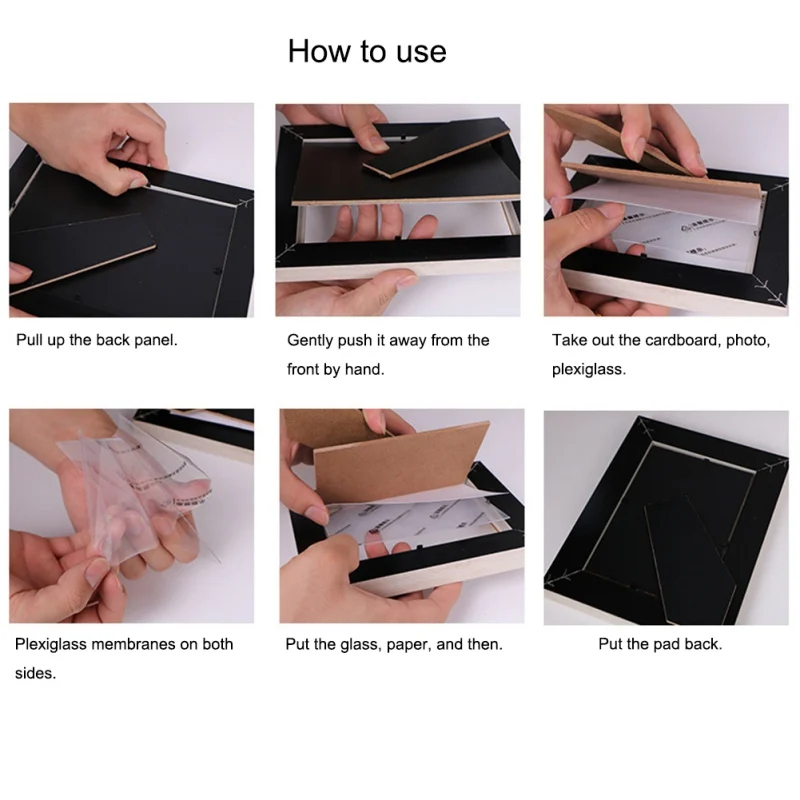 How to use

Pull up the back panel.

Gently push it away from the front by hand.

Take out the cardboard, photo, plexiglass.

Plexiglass membranes on both sides.

Put the glass, paper, and then.

Put the pad back.