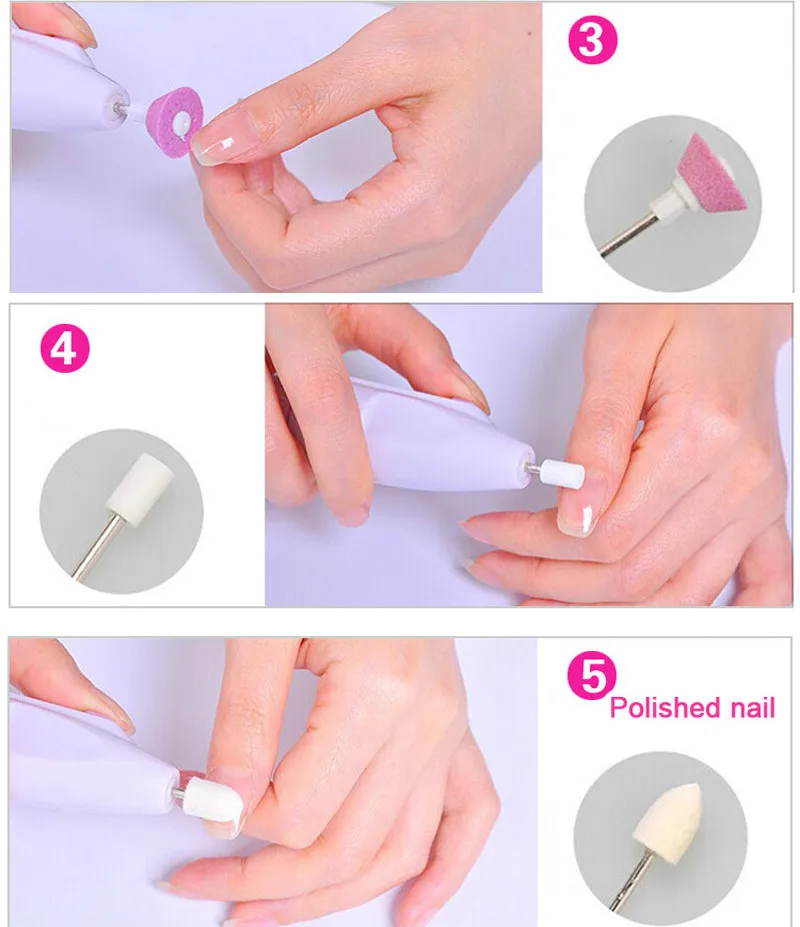 3

4

5

Polished nail