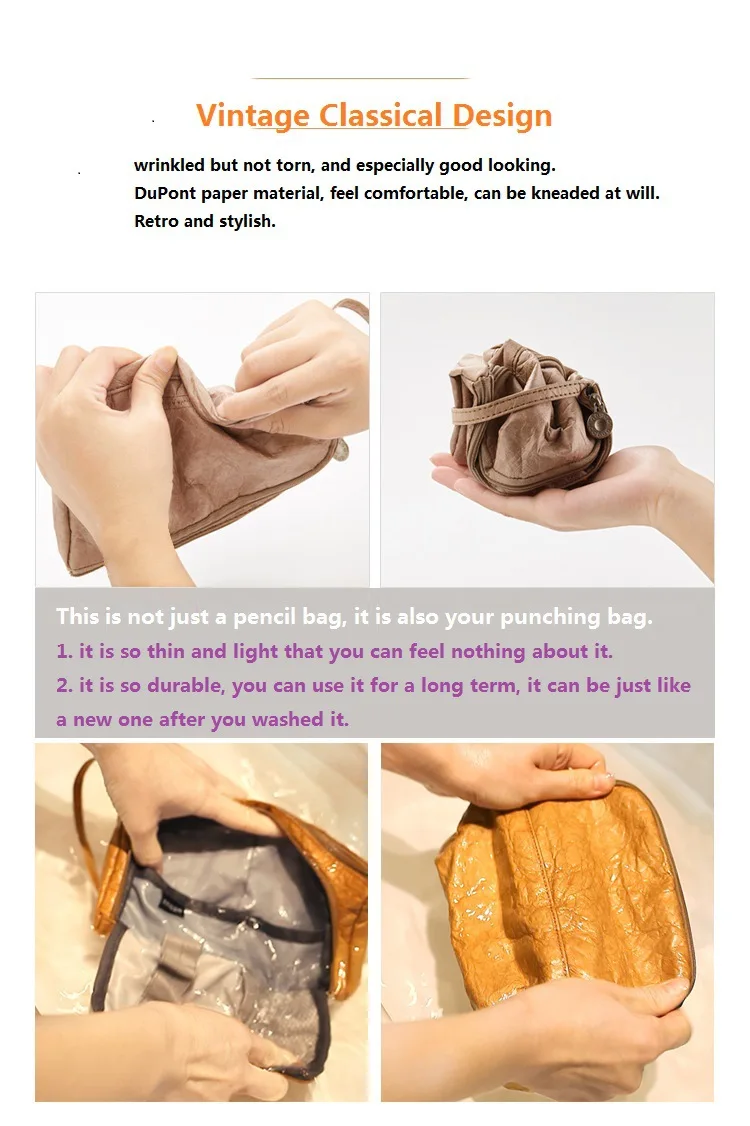 Vintage Classical Design

wrinkled but not torn, and especially good looking.
DuPont paper material, feel comfortable, can be kneaded at will.
Retro and stylish.

This is not just a pencil bag, it is also your punching bag.
1. it is so thin and light that you can feel nothing about it.
2. it is so durable, you can use it for a long term, it can be just like a new one after you washed it.