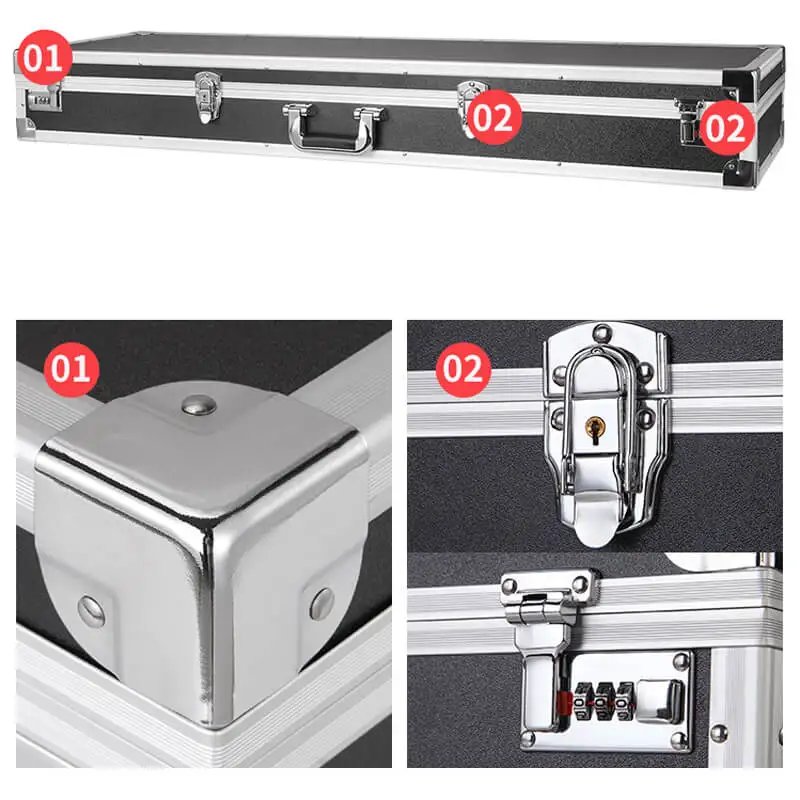 01
02
02
01
02