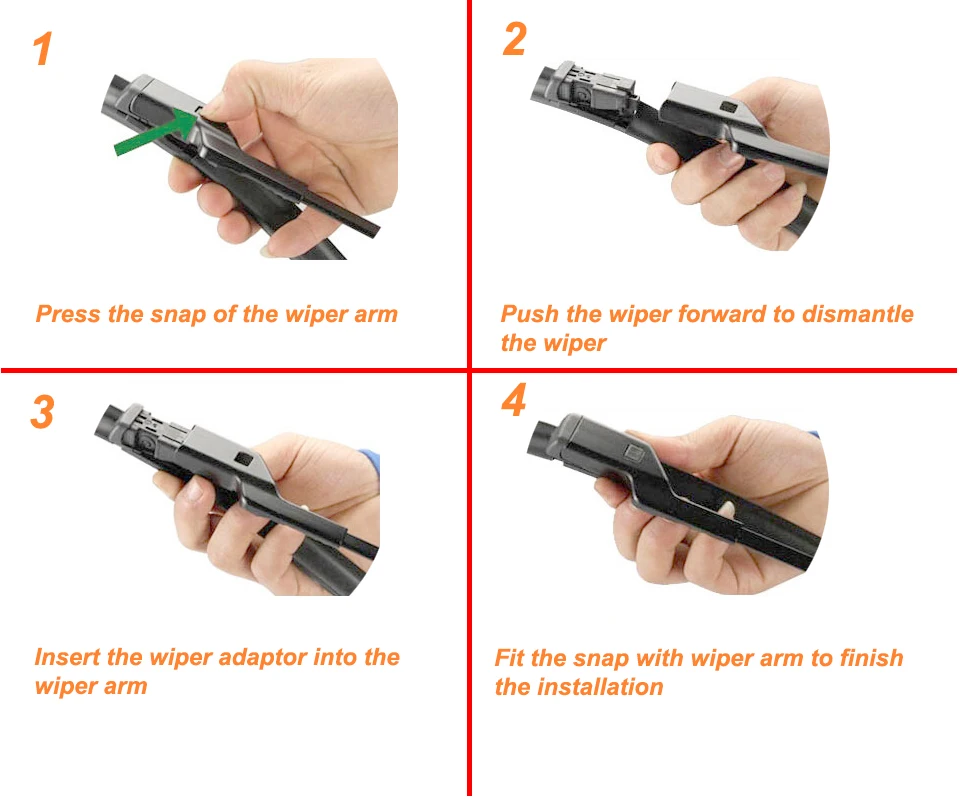 1

Press the snap of the wiper arm

2

Push the wiper forward to dismantle the wiper

3

Insert the wiper adaptor into the wiper arm

4

Fit the snap with wiper arm to finish the installation