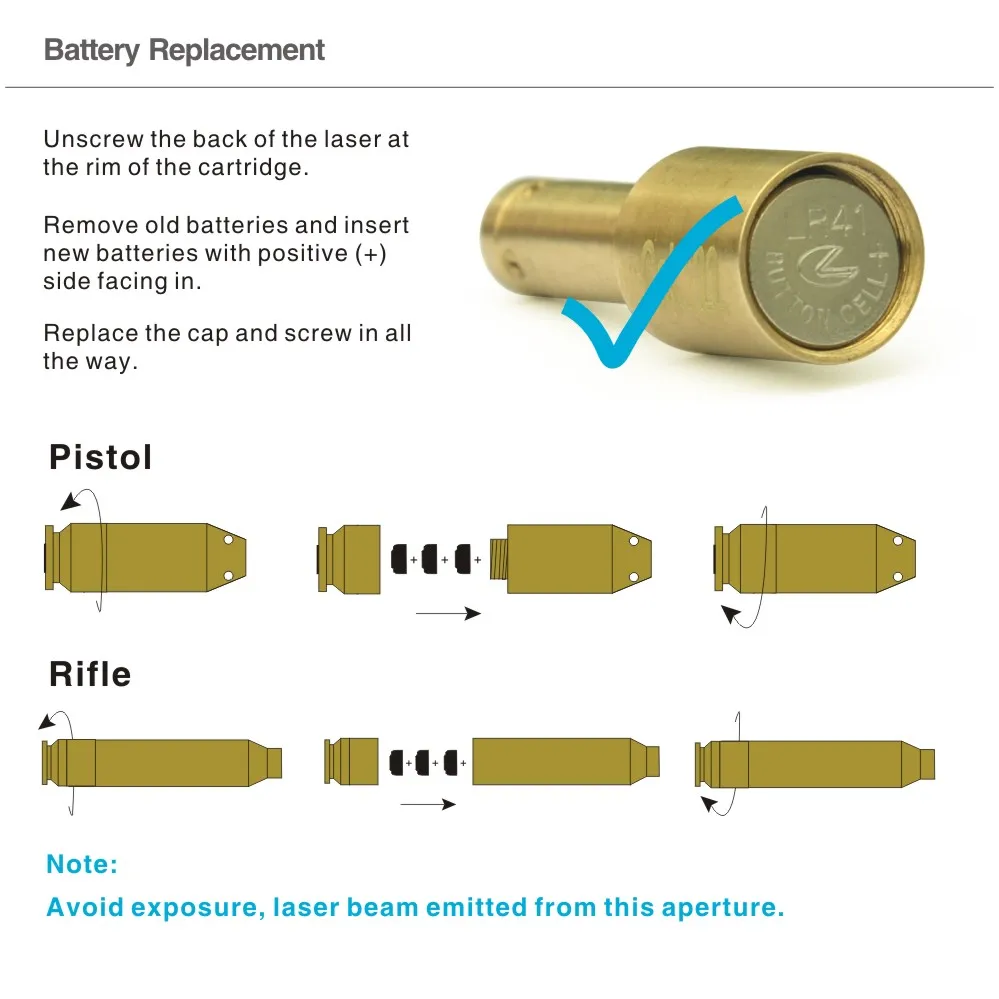 Battery Replacement

Unscrew the back of the laser at the rim of the cartridge.

Remove old batteries and insert new batteries with positive (+) side facing in.

Replace the cap and screw in all the way.

LR41
BUTTON CELL +

Pistol

+ + +

Rifle

+ + +

Note:

Avoid exposure, laser beam emitted from this aperture.