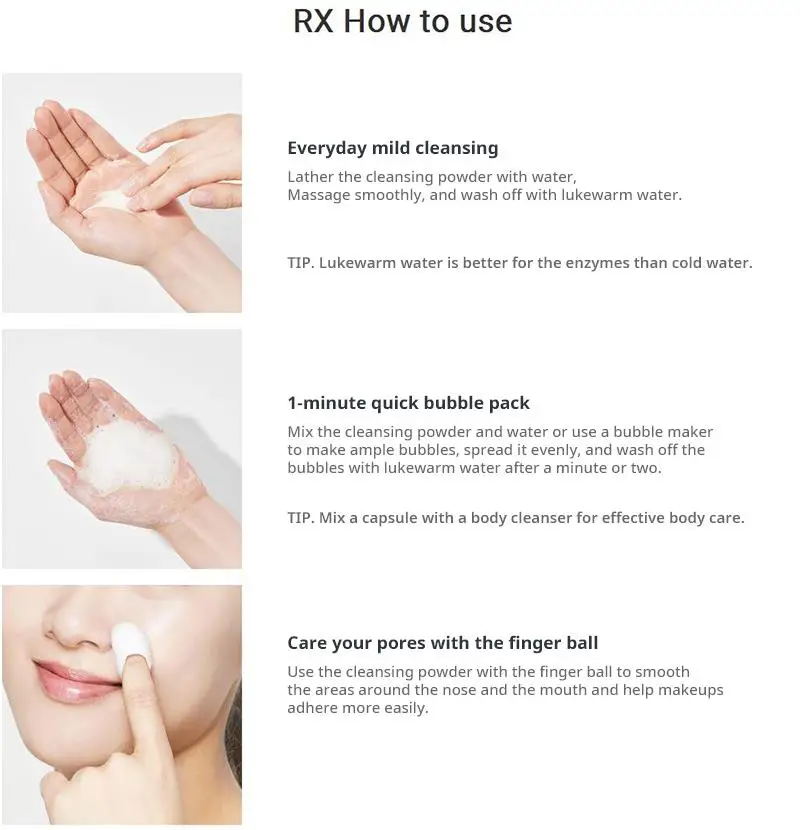 RX How to use

Everyday mild cleansing

Lather the cleansing powder with water, Massage smoothly, and wash off with lukewarm water.

TIP. Lukewarm water is better for the enzymes than cold water.

1-minute quick bubble pack

Mix the cleansing powder and water or use a bubble maker to make ample bubbles, spread it evenly, and wash off the bubbles with lukewarm water after a minute or two.

TIP. Mix a capsule with a body cleanser for effective body care.

Care your pores with the finger ball

Use the cleansing powder with the finger ball to smooth the areas around the nose and the mouth and help makeups adhere more easily.