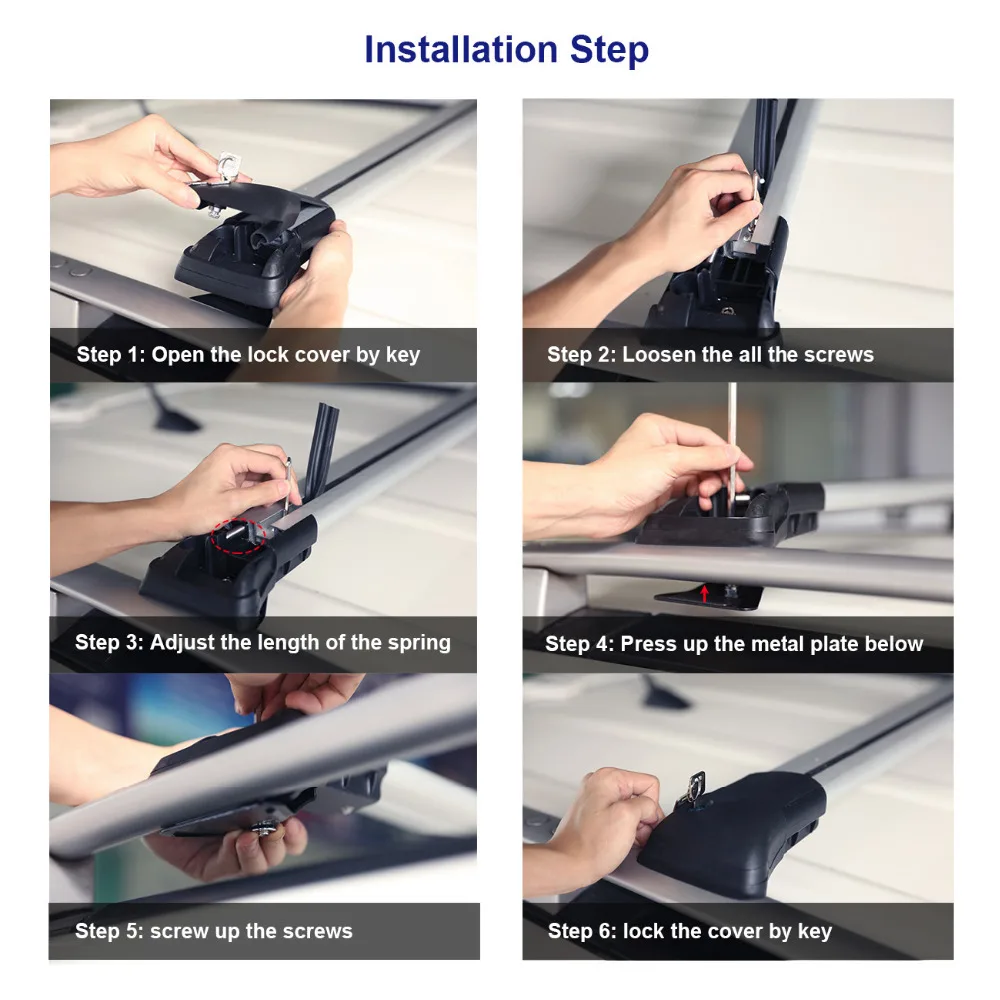 Installation Step

Step 1: Open the lock cover by key

Step 2: Loosen the all the screws

Step 3: Adjust the length of the spring

Step 4: Press up the metal plate below

Step 5: screw up the screws

Step 6: lock the cover by key