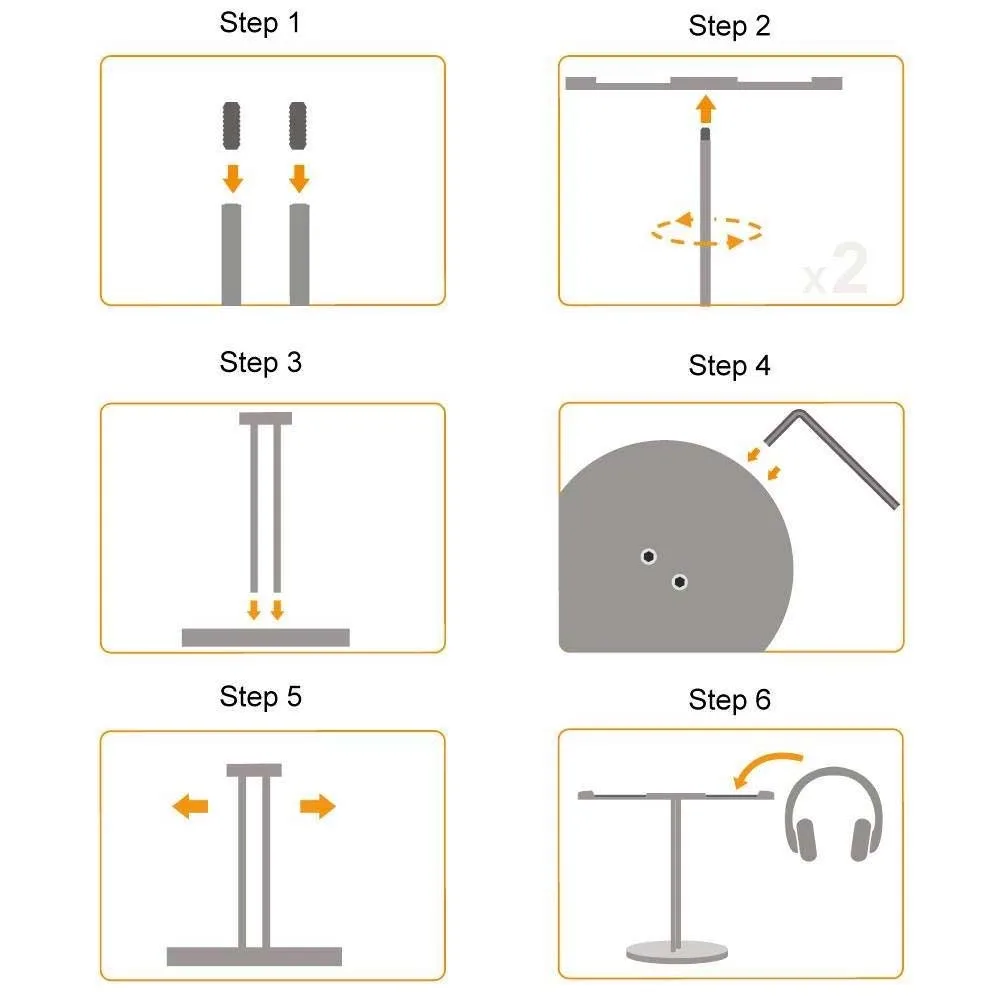 Step 1

Step 2

x2

Step 3

Step 4

Step 5

Step 6