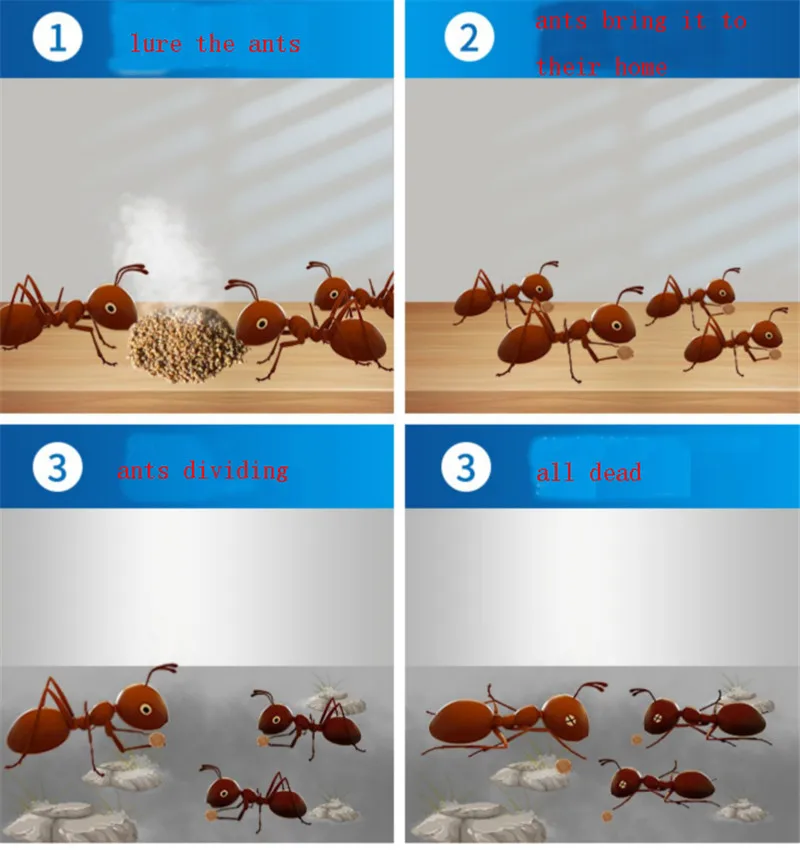 1 lure the ants

2 ants bring it to their home

3 ants dividing

3 all dead