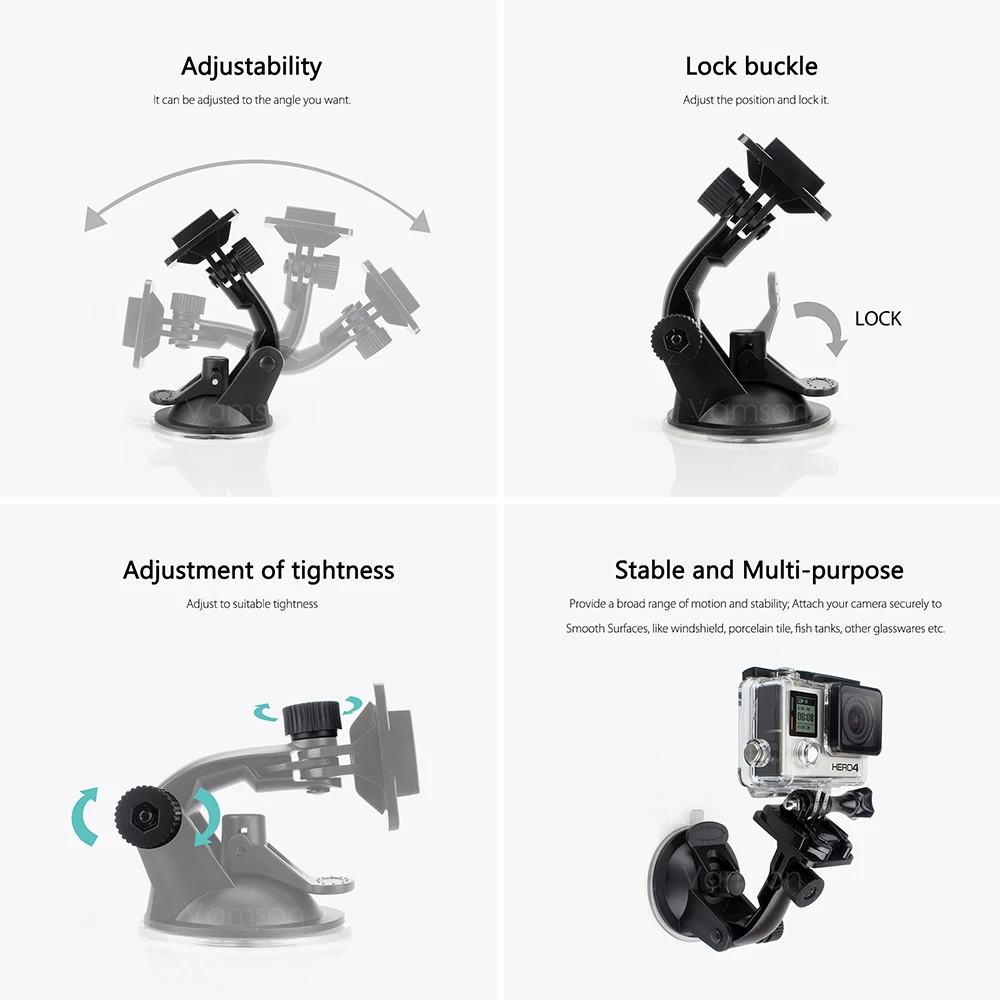 Adjustability

It can be adjusted to the angle you want.

Vamson

Lock buckle

Adjust the position and lock it.

LOCK

Vamson

Adjustment of tightness

Adjust to suitable tightness

Vamson

Stable and Multi-purpose

Provide a broad range of motion and stability; Attach your camera securely to Smooth Surfaces, like windshield, porcelain tile, fish tanks, other glasswares etc.

HERO4

Vamson