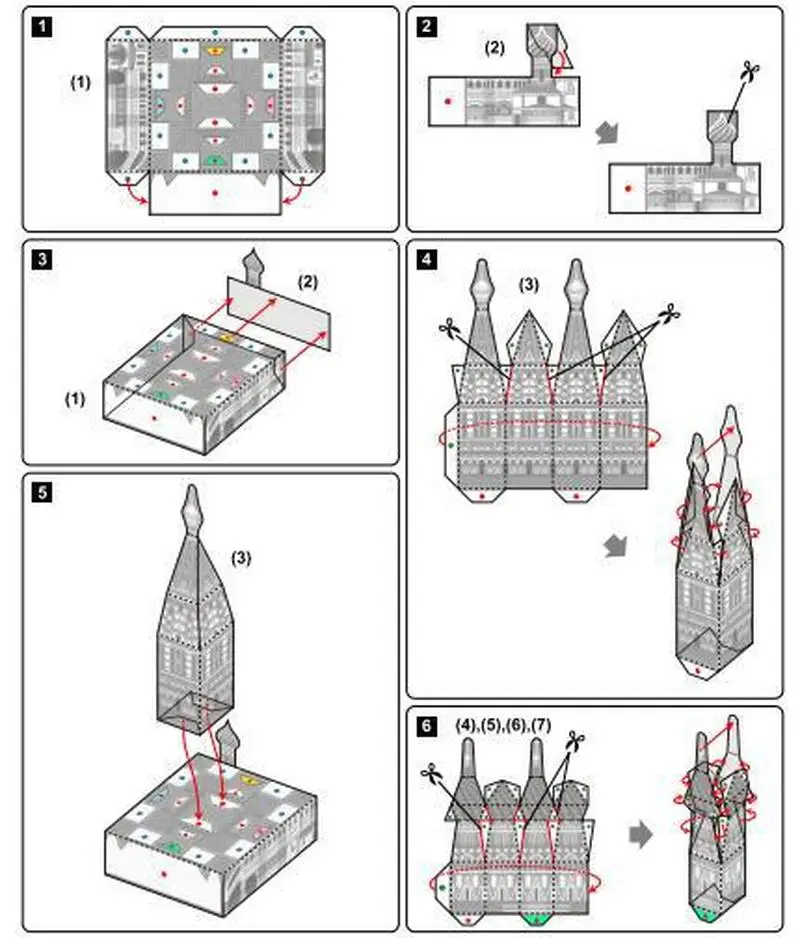 1
(1)

2
(2)

3
(2)
(1)

4
(3)

5
(3)

6
(4),(5),(6),(7)