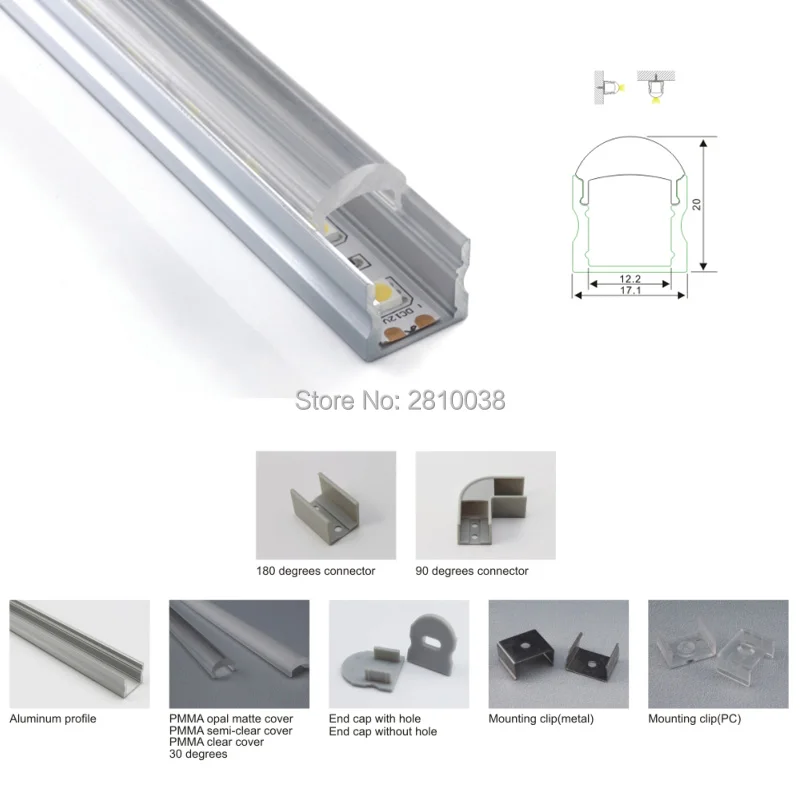 DC12V

20

12.2

17.1

Store No: 2810038

180 degrees connector

90 degrees connector

Aluminum profile

PMMA opal matte cover
PMMA semi-clear cover
PMMA clear cover
30 degrees

End cap with hole
End cap without hole

Mounting clip(metal)

Mounting clip(PC)