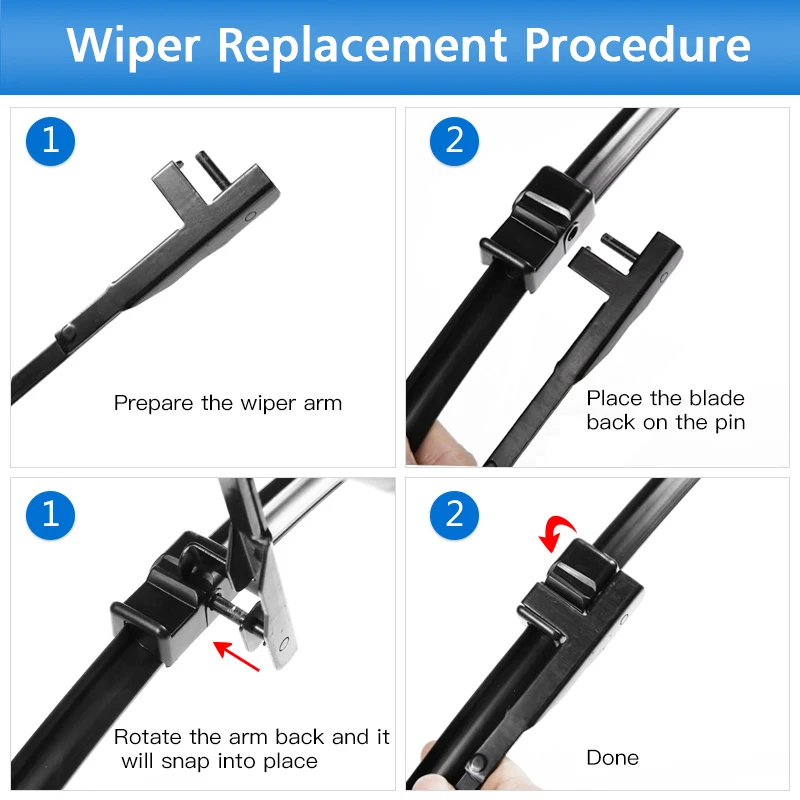 Wiper Replacement Procedure

1

Prepare the wiper arm

2

Place the blade back on the pin

1

Rotate the arm back and it will snap into place

2

Done