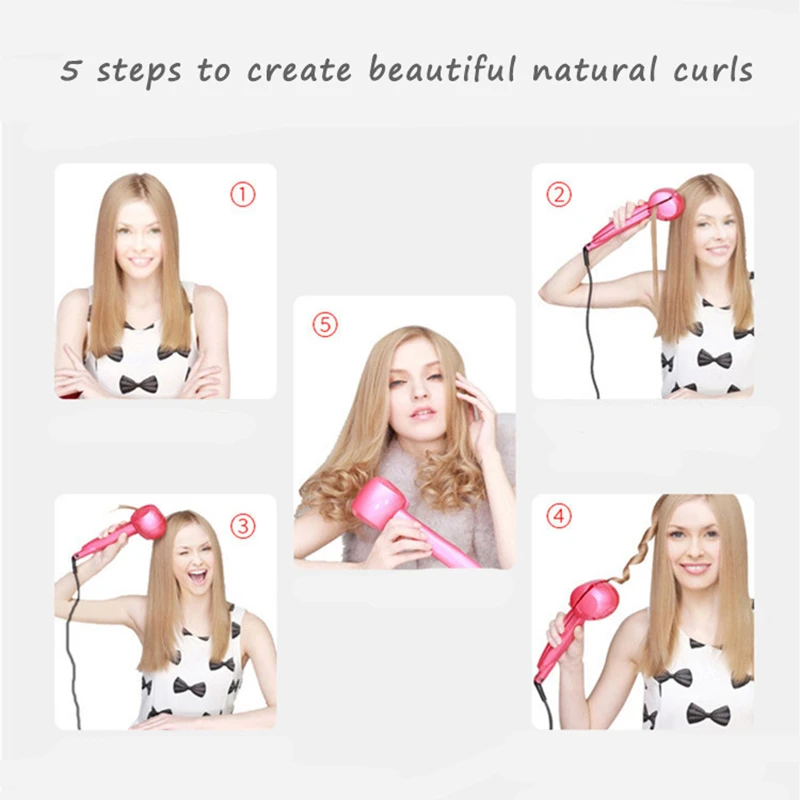 5 steps to create beautiful natural curls

①

②

⑤

③

④