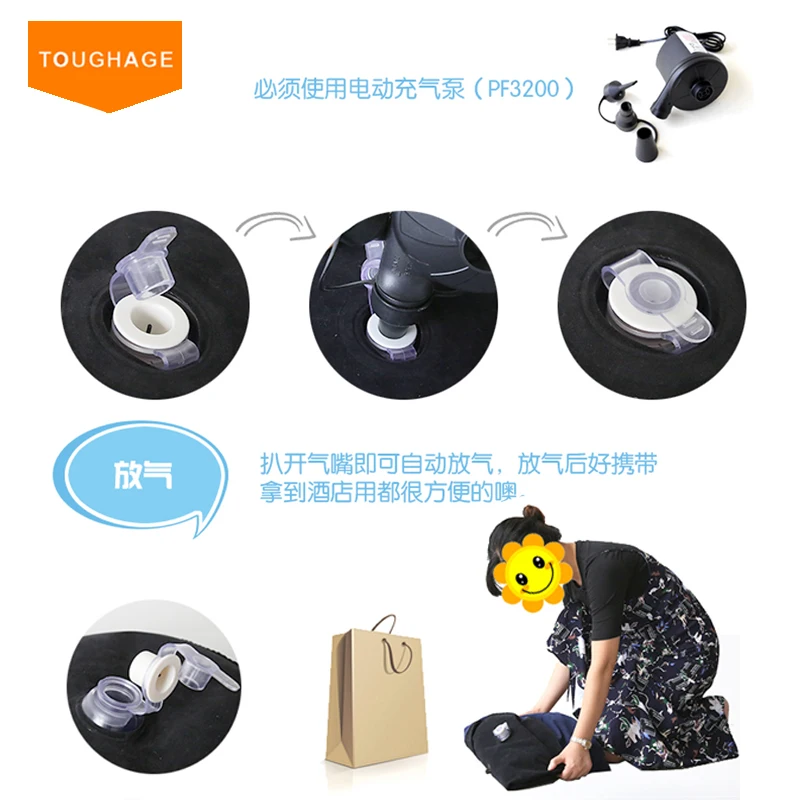 TOUGHAGE

必须使用电动充气泵（PF3200）

放气

扒开气嘴即可自动放气，放气后好携带
拿到酒店用都很方便的噢