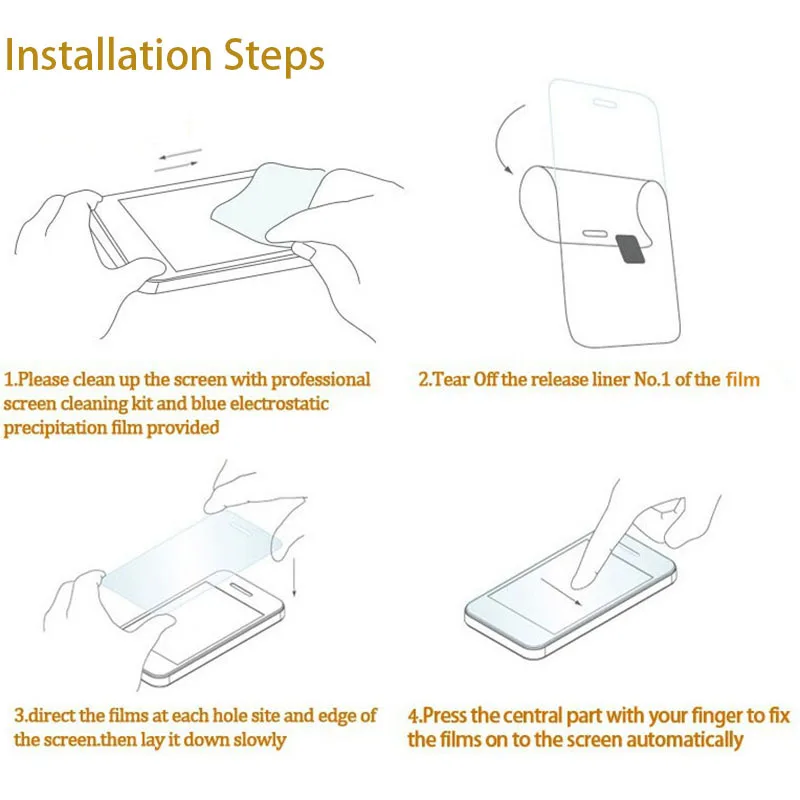 Installation Steps

1.Please clean up the screen with professional screen cleaning kit and blue electrostatic precipitation film provided

2.Tear Off the release liner No.1 of the film

3.direct the films at each hole site and edge of the screen.then lay it down slowly

4.Press the central part with your finger to fix the films on to the screen automatically