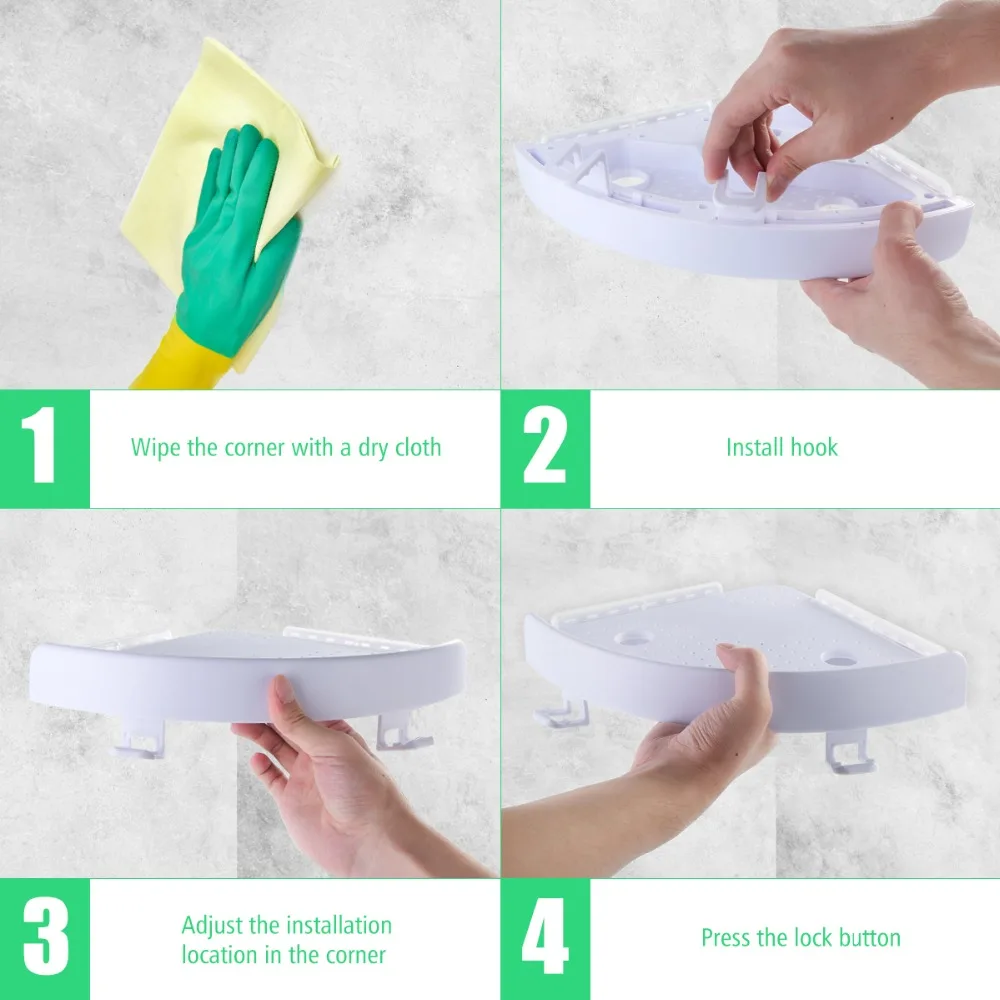 1

Wipe the corner with a dry cloth

2

Install hook

3

Adjust the installation location in the corner

4

Press the lock button