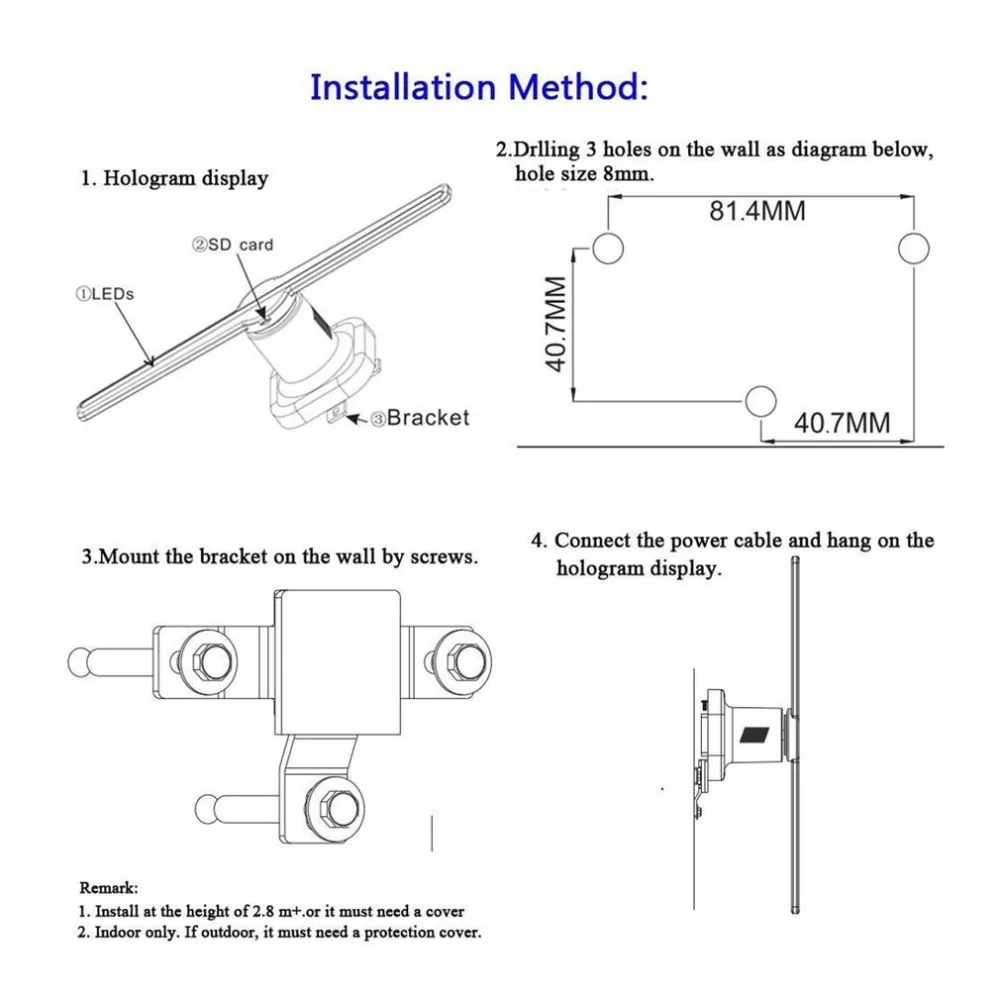 Installation Method:

1. Hologram display

②SD card

①LEDs

③Bracket

2.Drlling 3 holes on the wall as diagram below, hole size 8mm.

81.4MM

40.7MM

40.7MM

3.Mount the bracket on the wall by screws.

4. Connect the power cable and hang on the hologram display.

Remark:
1. Install at the height of 2.8 m+.or it must need a cover
2. Indoor only. If outdoor, it must need a protection cover.