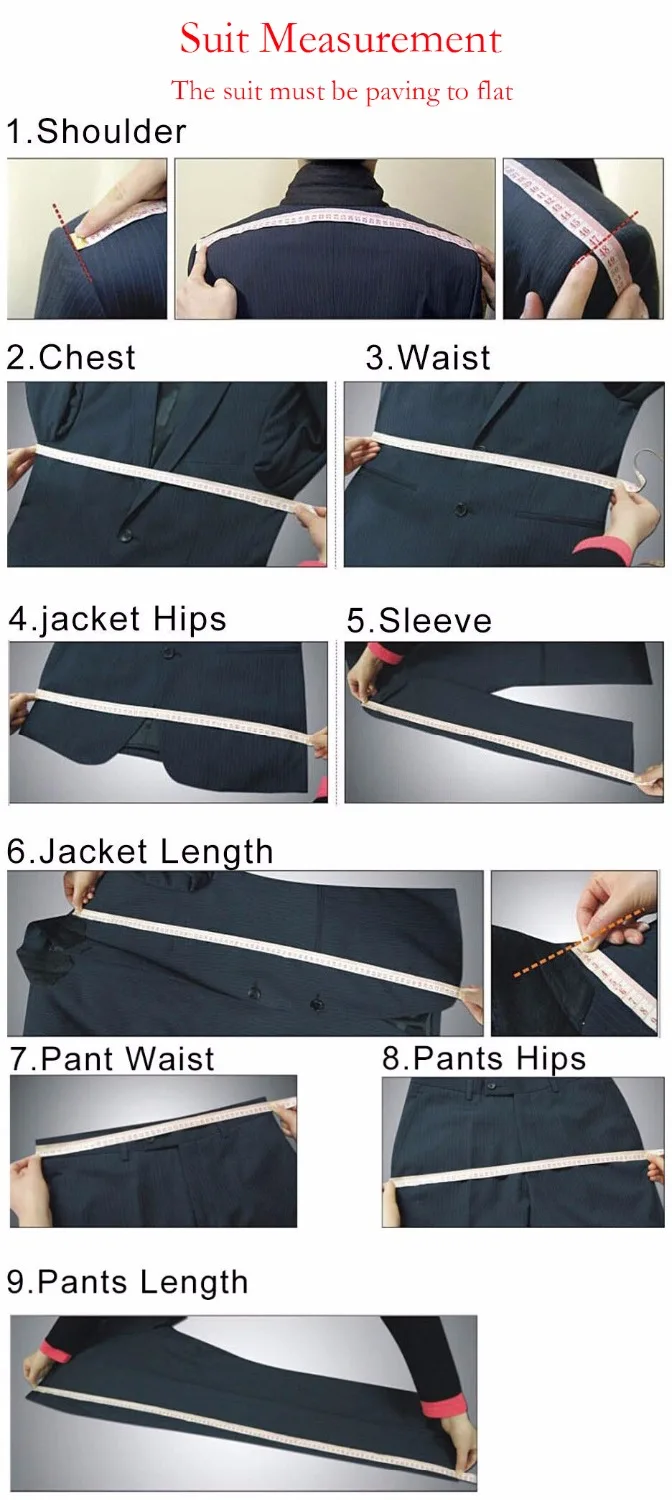 Suit Measurement

The suit must be paving to flat

1.Shoulder

2.Chest

3.Waist

4.jacket Hips

5.Sleeve

6.Jacket Length

7.Pant Waist

8.Pants Hips

9.Pants Length