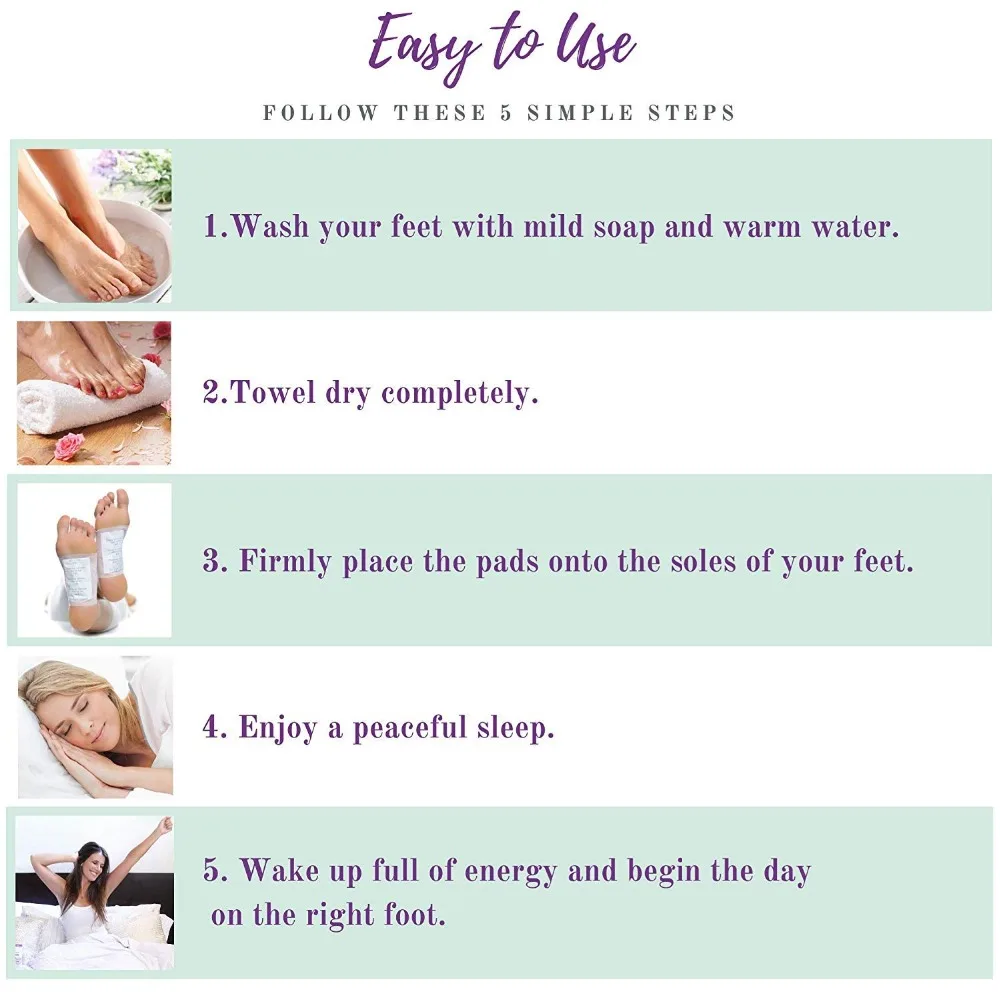 Easy to Use

FOLLOW THESE 5 SIMPLE STEPS

1.Wash your feet with mild soap and warm water.

2.Towel dry completely.

3. Firmly place the pads onto the soles of your feet.

4. Enjoy a peaceful sleep.

5. Wake up full of energy and begin the day on the right foot.