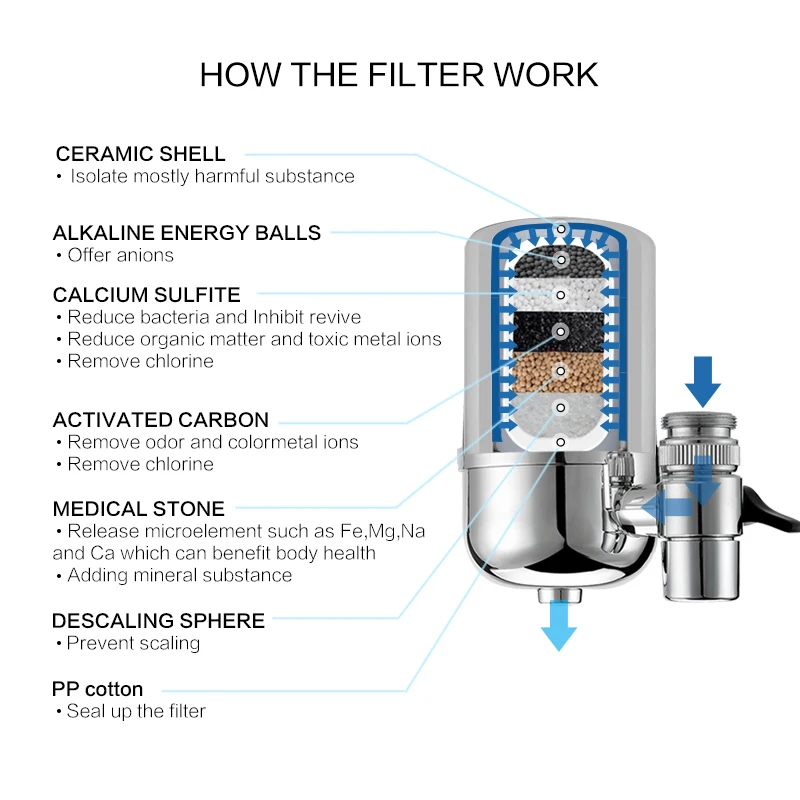 HOW THE FILTER WORK

CERAMIC SHELL
• Isolate mostly harmful substance

ALKALINE ENERGY BALLS
• Offer anions

CALCIUM SULFITE
• Reduce bacteria and Inhibit revive
• Reduce organic matter and toxic metal ions
• Remove chlorine

ACTIVATED CARBON
• Remove odor and colormetal ions
• Remove chlorine

MEDICAL STONE
• Release microelement such as Fe,Mg,Na and Ca which can benefit body health
• Adding mineral substance

DESCALING SPHERE
• Prevent scaling

PP cotton
• Seal up the filter