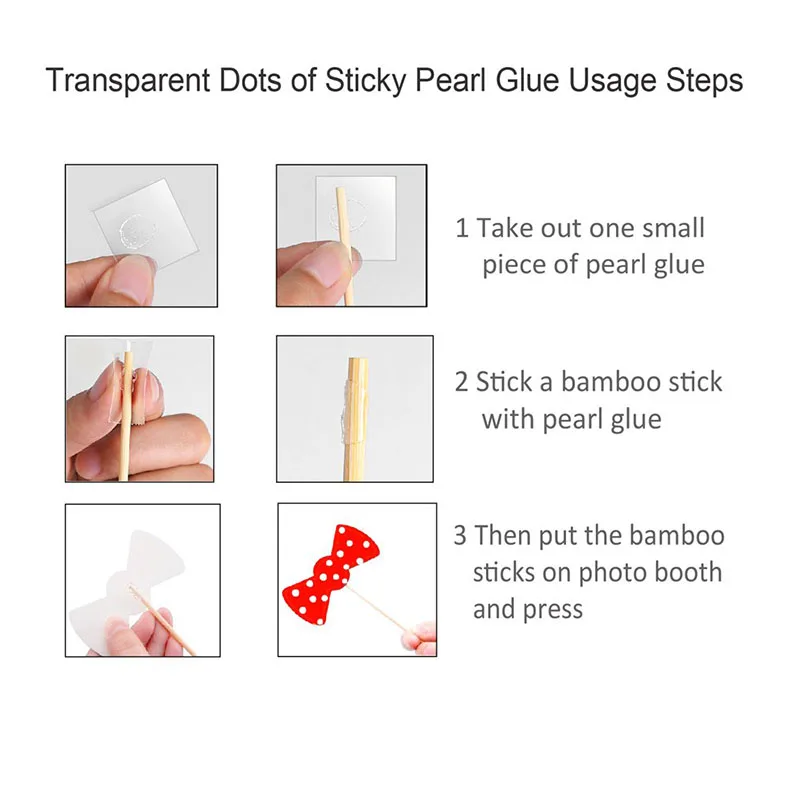 Transparent Dots of Sticky Pearl Glue Usage Steps

1 Take out one small piece of pearl glue

2 Stick a bamboo stick with pearl glue

3 Then put the bamboo sticks on photo booth and press