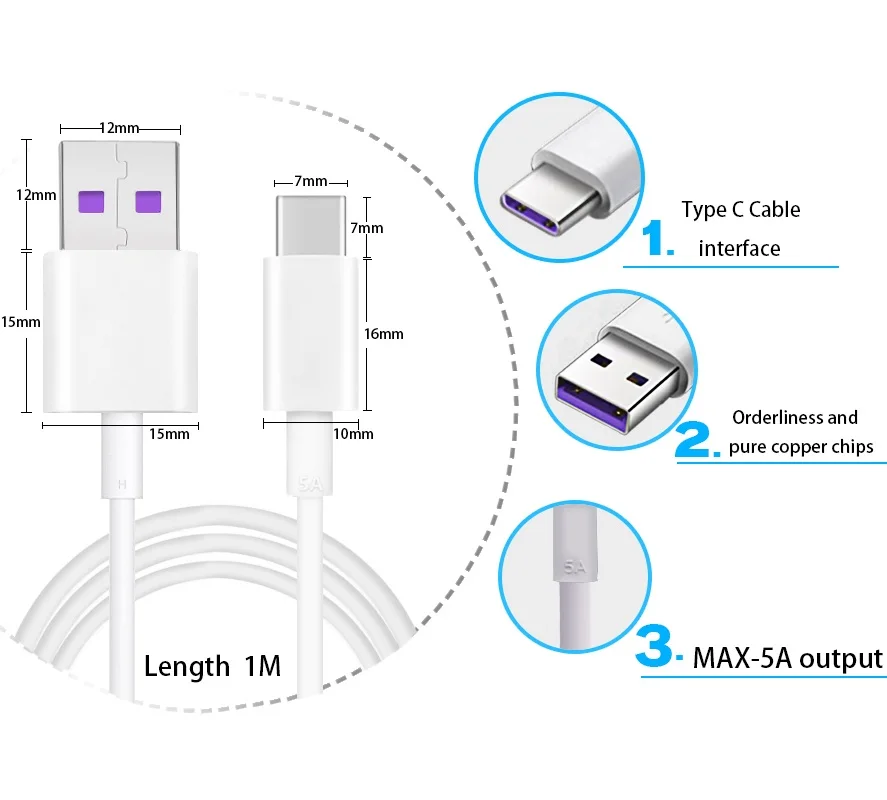 12mm
12mm
15mm
15mm
7mm
7mm
16mm
10mm
H
5A
Length 1M

1. Type C Cable interface

2. Orderliness and pure copper chips

5A
3. MAX-5A output