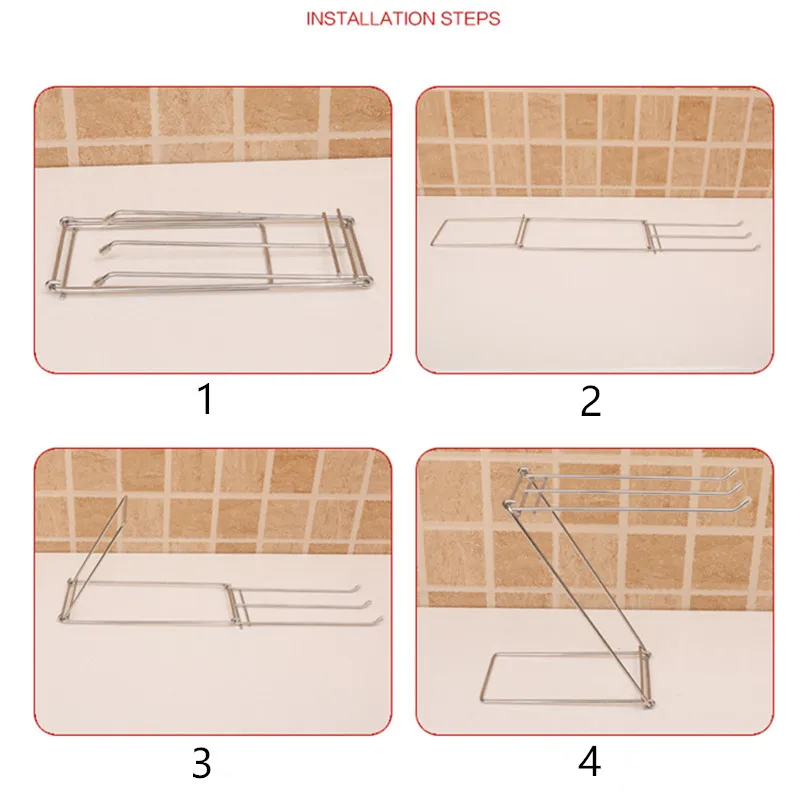 INSTALLATION STEPS

1

2

3

4