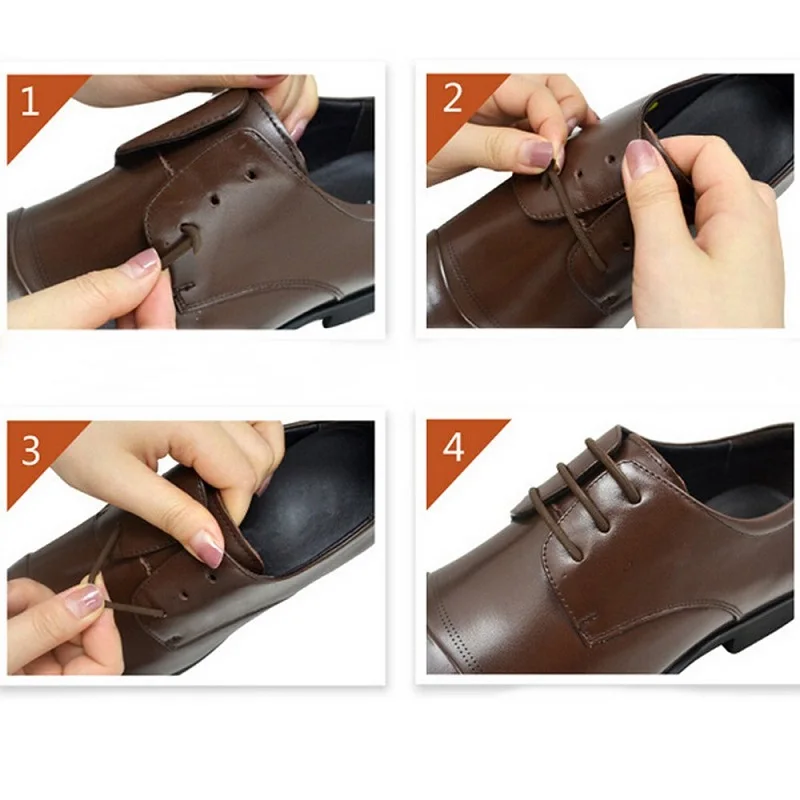 1

2

3

4