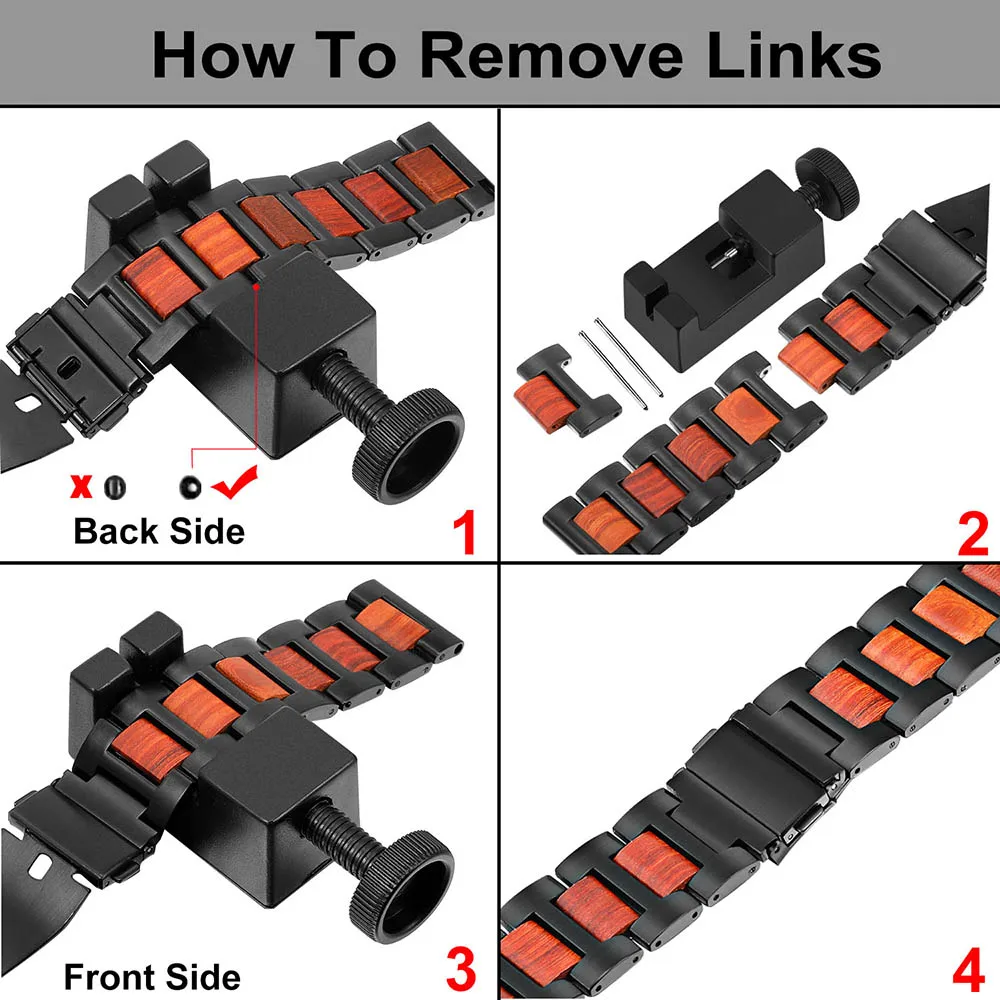 How To Remove Links

Back Side

1

2

Front Side

3

4